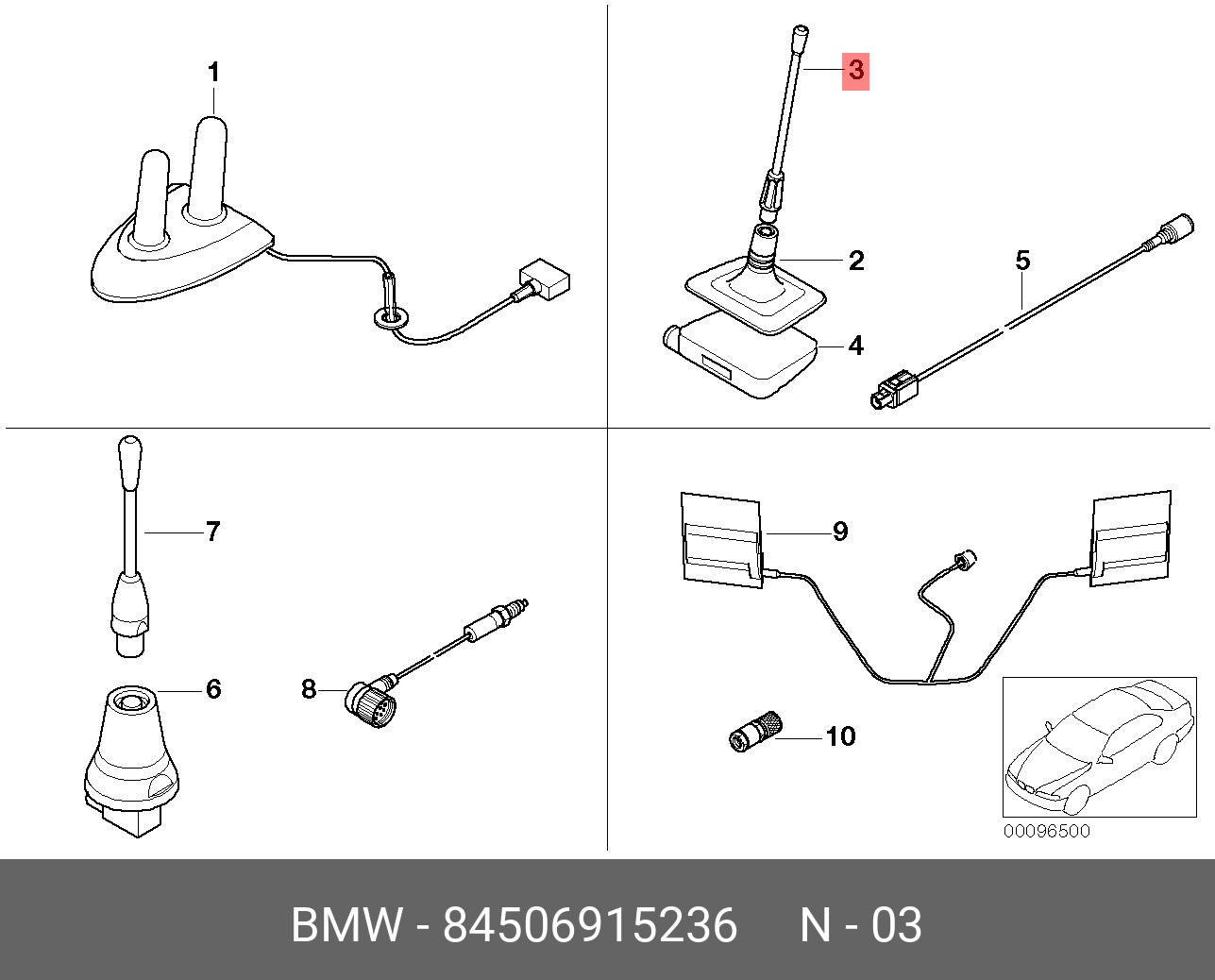 1

3

2

5

4

7

6

8

9

10

00096500

BMW - 84506915236 N - 03