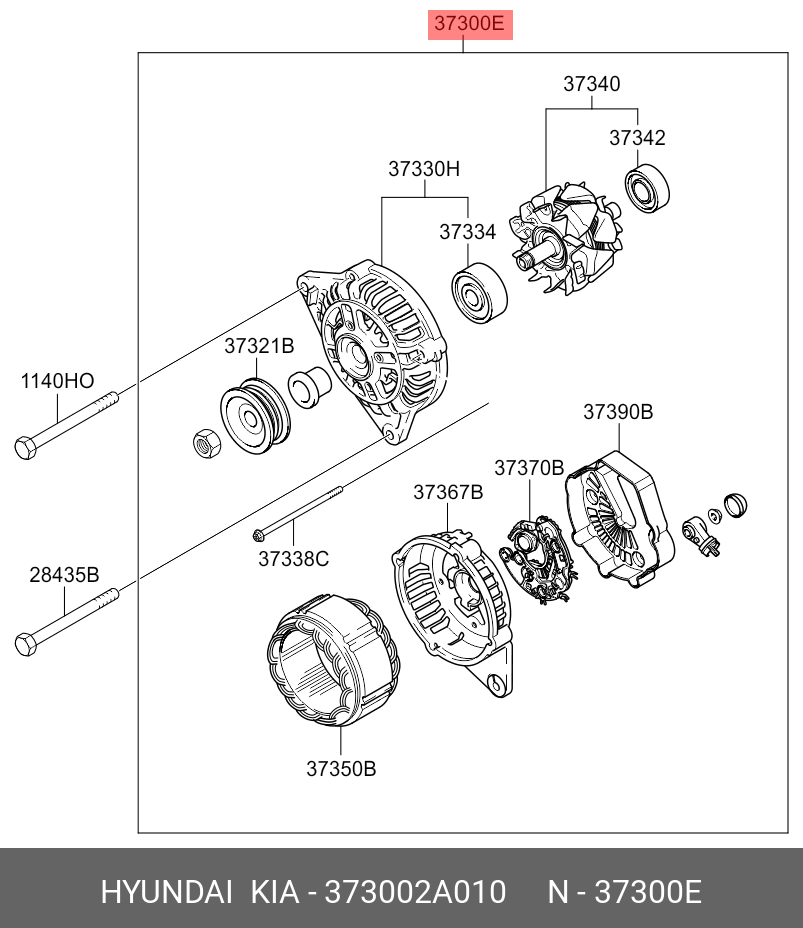 37300E

37340

37342

37330H

37334

37321B

1140HO

37390B

37370B

37367B

37338C

28435B

37350B

HYUNDAI KIA - 373002A010 N - 37300E