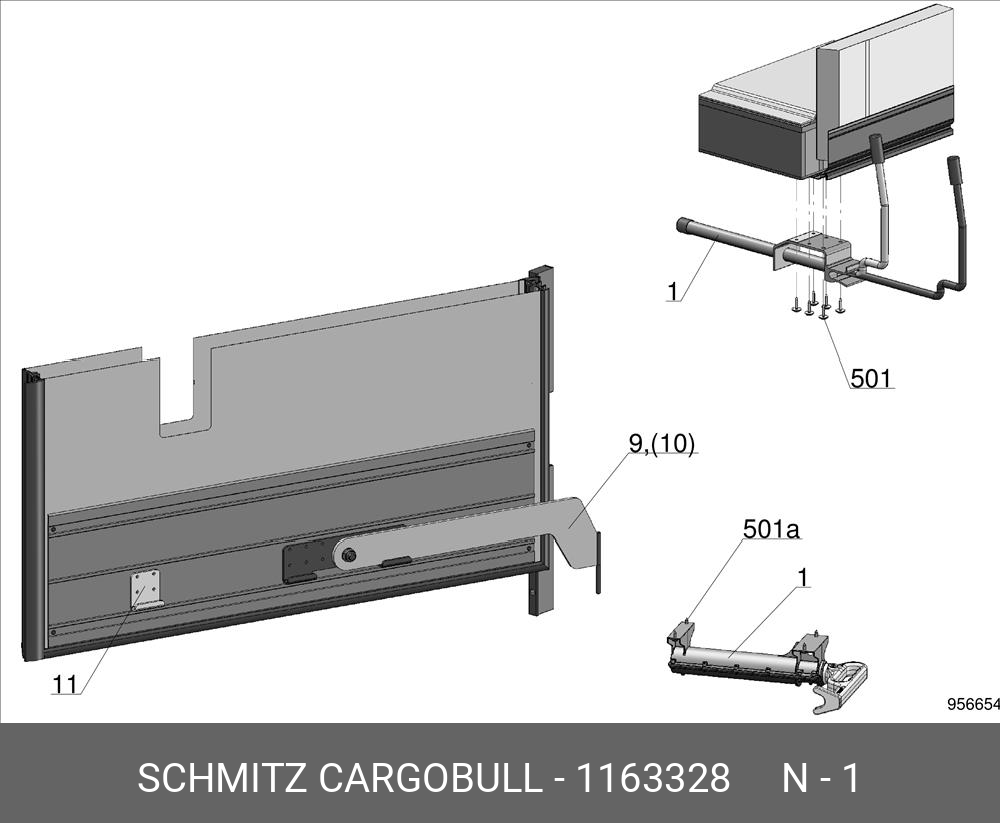 1

501

9,(10)

501a

1

11

956654

SCHMITZ CARGOBULL - 1163328 N - 1