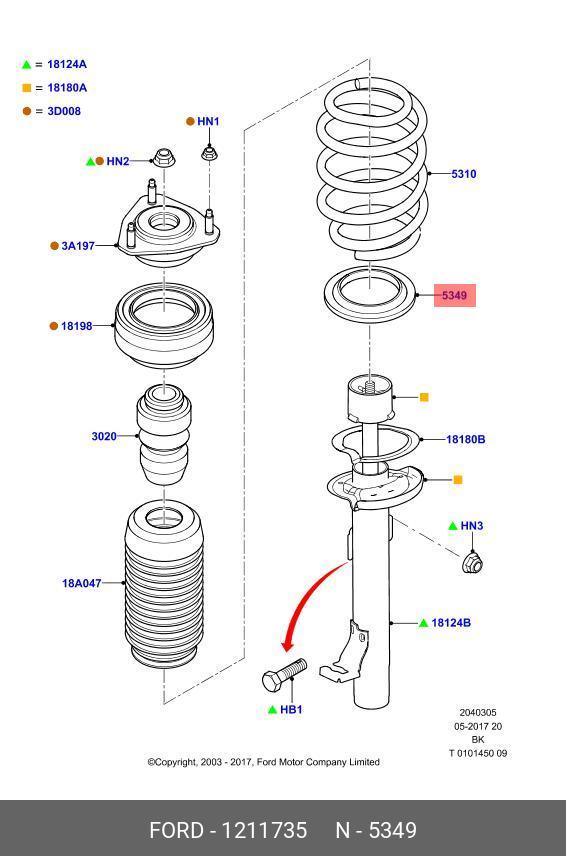 = 18124A
= 18180A
= 3D008

HN1
HN2
3A197
18198
3020
18A047

5310
5349
18180B
HN3
18124B
HB1

2040305
05-2017 20
BK
T 0101450 09

©Copyright, 2003 - 2017, Ford Motor Company Limited

FORD - 1211735 N - 5349