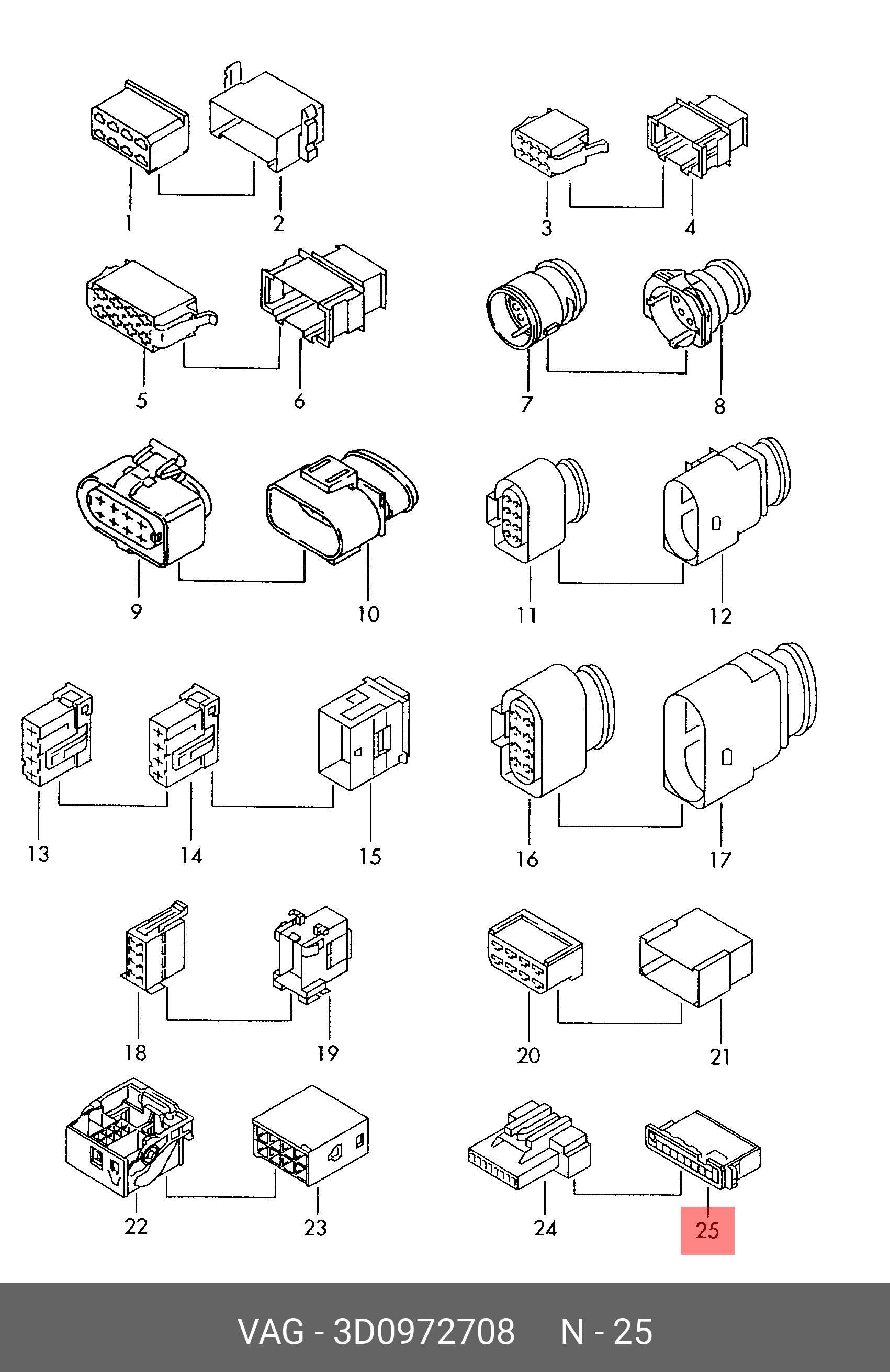 1
2
3
4
5
6
7
8
9
10
11
12
13
14
15
16
17
18
19
20
21
22
23
24
25

VAG - 3D0972708 N - 25