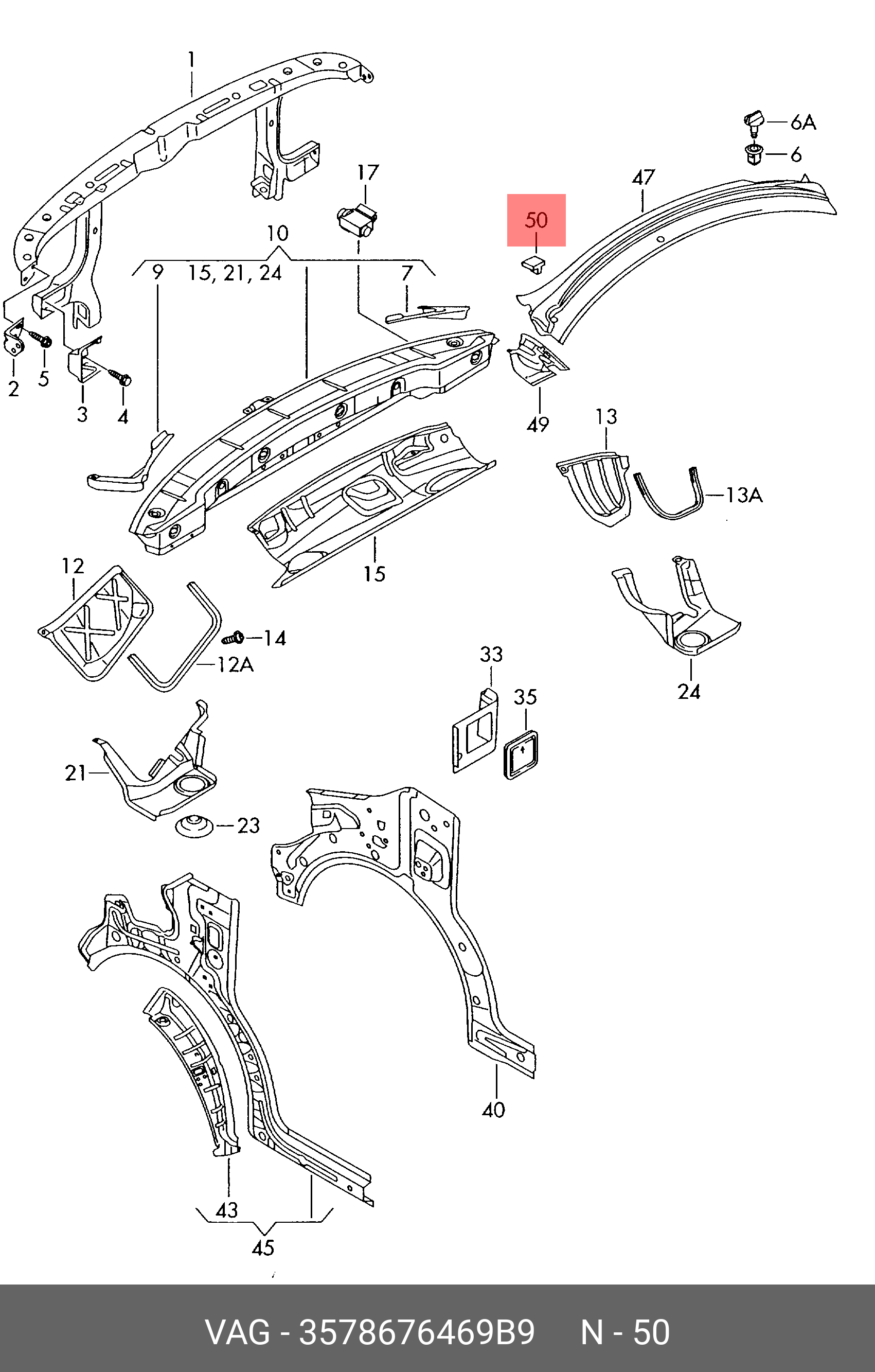 1
6A
6
17
47
50
10
9
15, 21, 24
7
2
5
3
4
49
13
13A
15
12
14
12A
24
33
35
21
23
40
43
45
VAG - 3578676469B9 N - 50