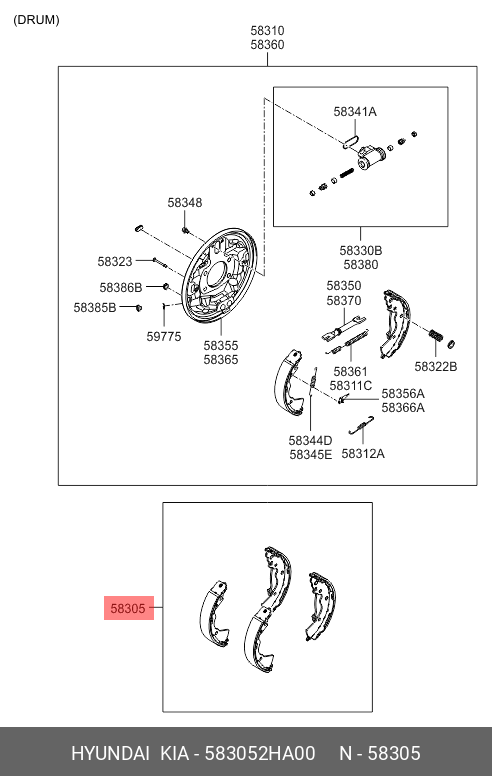 (DRUM)

58310
58360

58341A

58348

58323

58386B

58385B

59775

58355
58365

58330B
58380

58350
58370

58361
58311C

58322B

58356A
58366A

58344D
58345E

58312A

58305

HYUNDAI KIA - 583052HA00 N - 58305