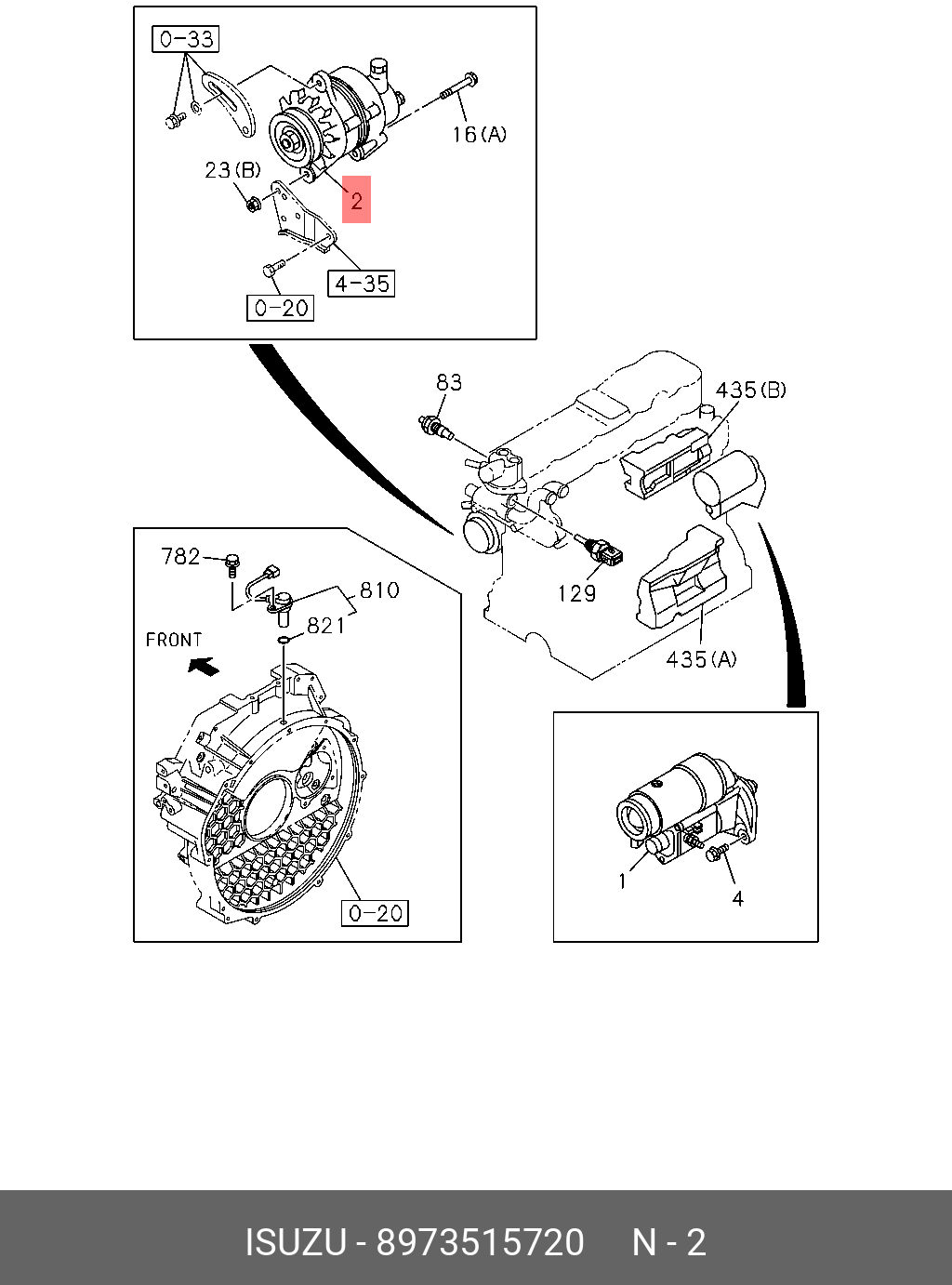 0-33
16(A)
23(B)
2
4-35
0-20
83
435(B)
129
435(A)
782
810
821
FRONT
0-20
1
4
ISUZU - 8973515720 N - 2