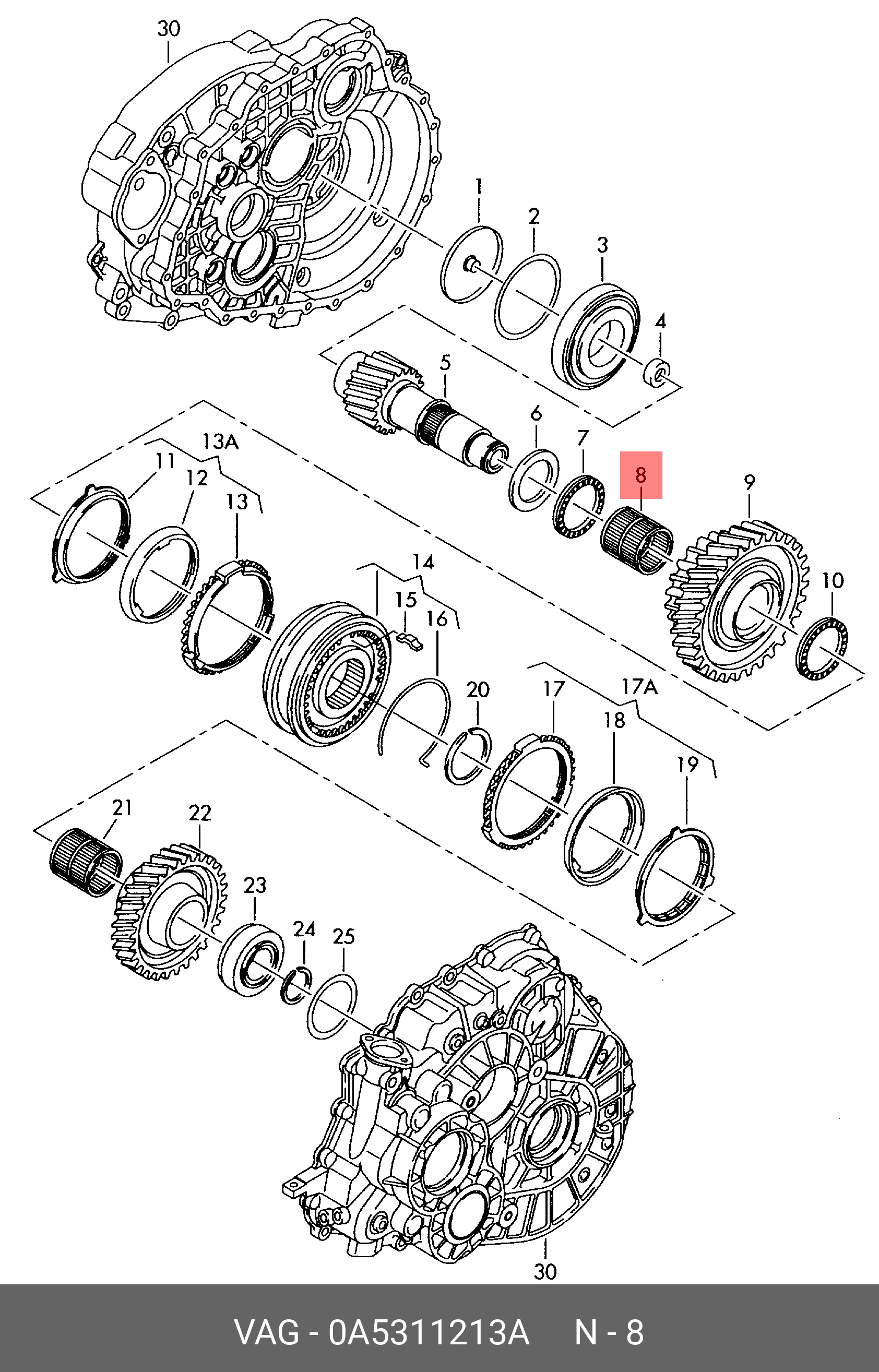 30
1
2
3
4
5
6
7
8
9
10
13A
11
12
13
14
15
16
20
17
17A
18
19
21
22
23
24
25
30

VAG - 0A5311213A N - 8