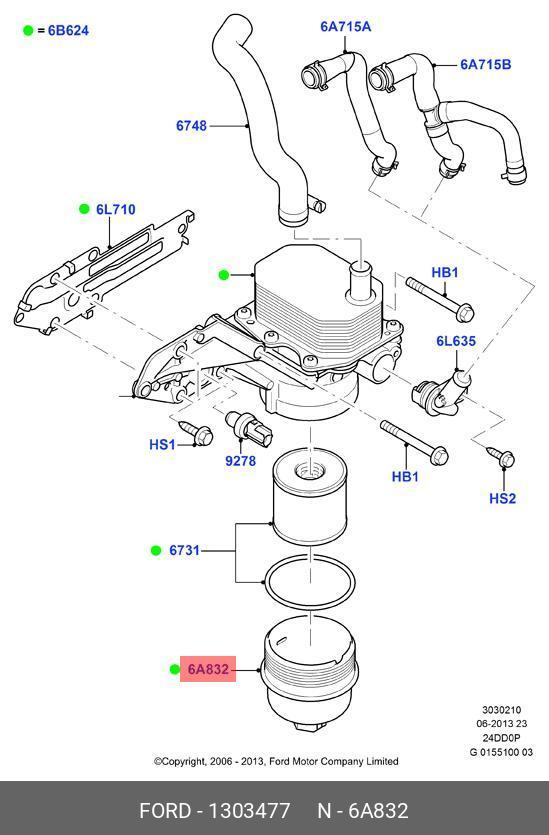 = 6B624

6A715A

6A715B

6748

6L710

HB1

6L635

HS1

9278

HB1

HS2

6731

6A832

3030210
06-2013 23
24DD0P
G 0155100 03

©Copyright, 2006 - 2013, Ford Motor Company Limited

FORD - 1303477 N - 6A832