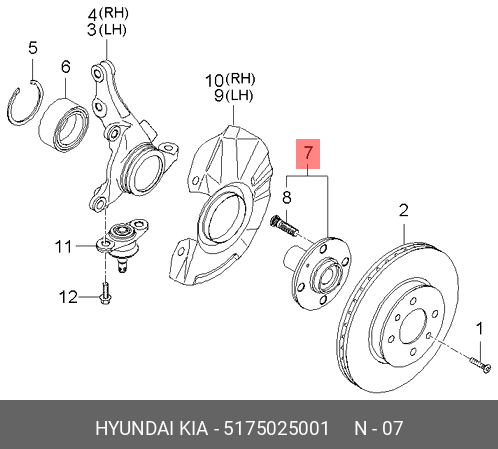 4(RH)
3(LH)

5

6

10(RH)
9(LH)

7

8

2

11

12

1

HYUNDAI KIA - 5175025001 N - 07