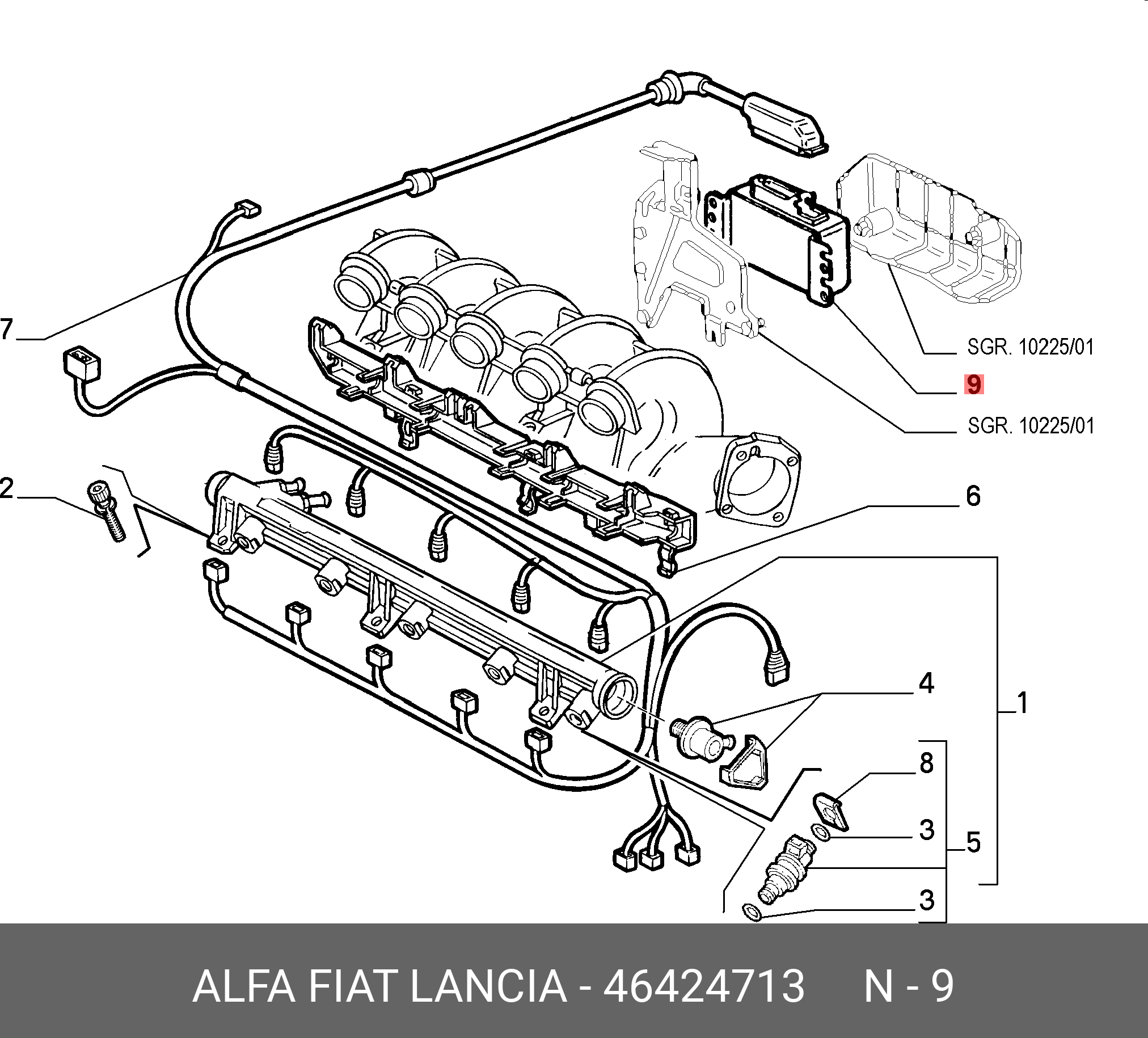 7

SGR. 10225/01

9

SGR. 10225/01

2

6

4

1

8

3

5

3

ALFA FIAT LANCIA - 46424713 N - 9