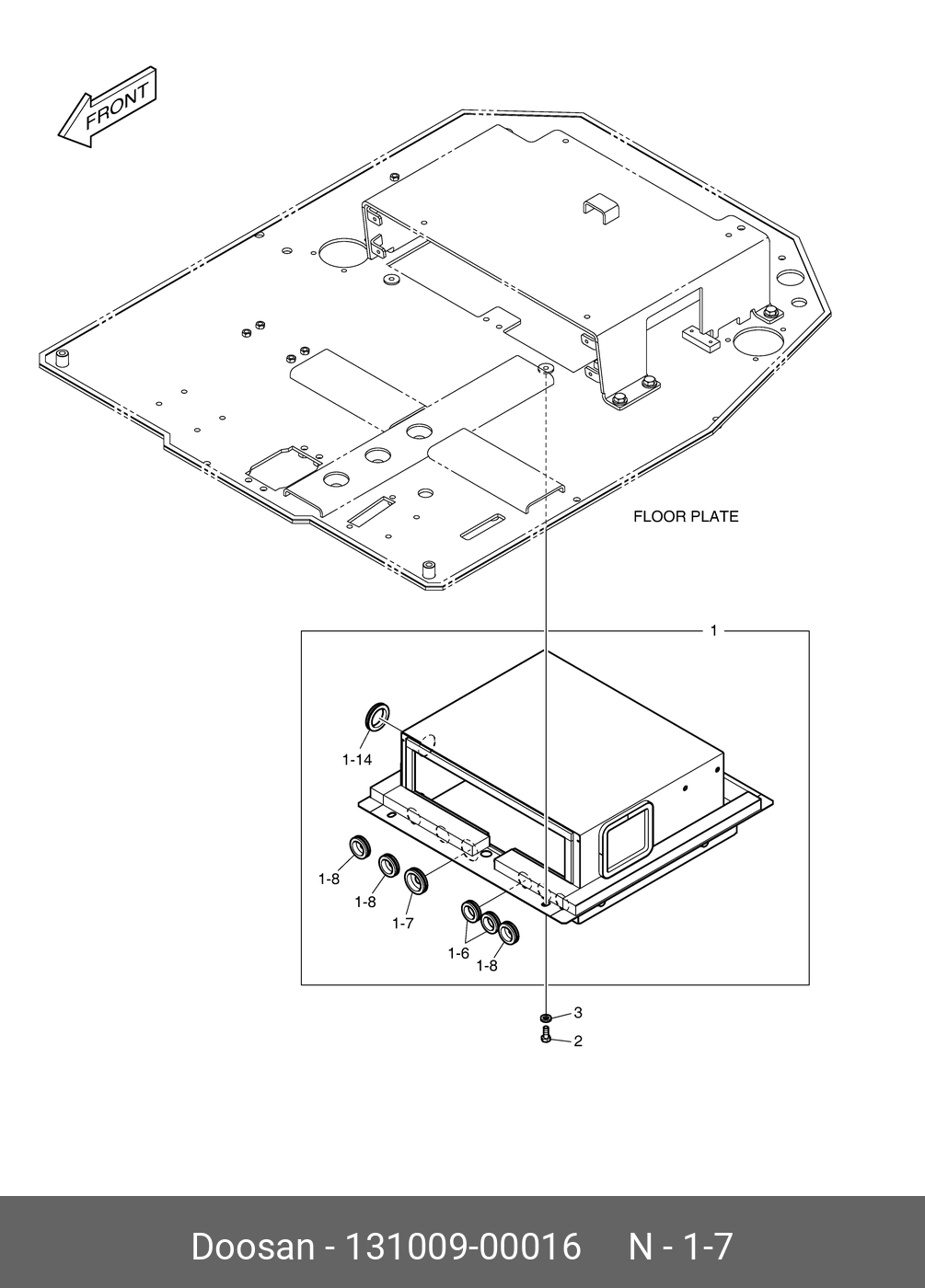 FRONT

FLOOR PLATE

1

1-14

1-8

1-8

1-7

1-6

1-8

3

2

Doosan - 131009-00016 N - 1-7