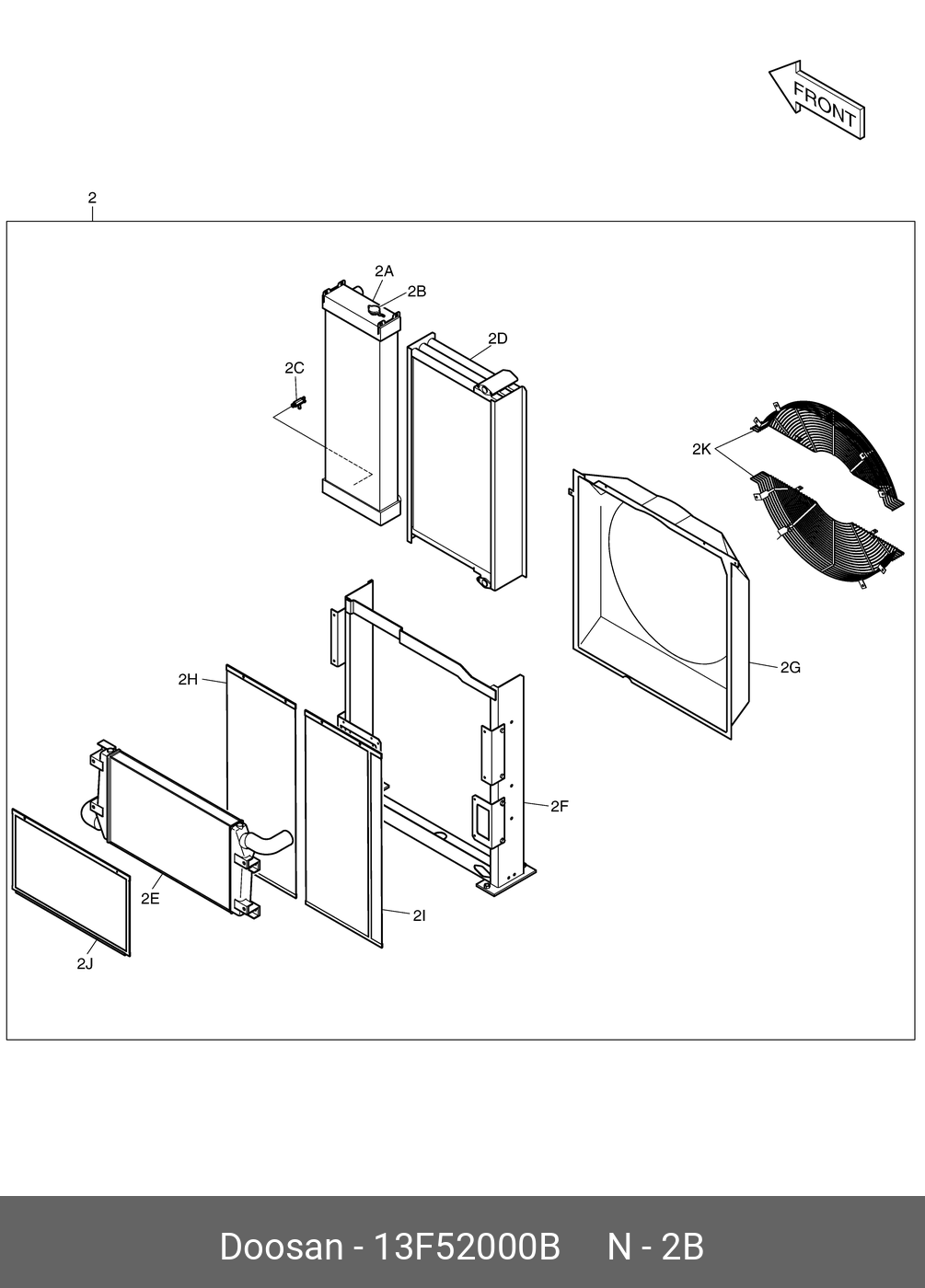 FRONT

2

2A
2B
2C
2D
2K
2G
2H
2F
2E
2I
2J

Doosan - 13F52000B N - 2B