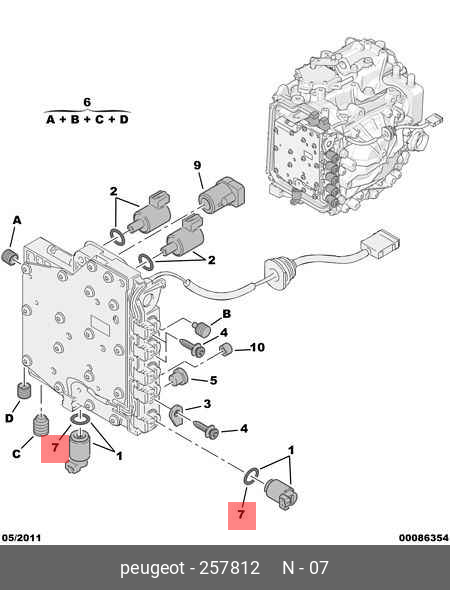 6
A + B + C + D

9
2
A
2
B
4
10
5
3
4
D
C
7
1
1
7

05/2011
00086354

peugeot - 257812 N - 07