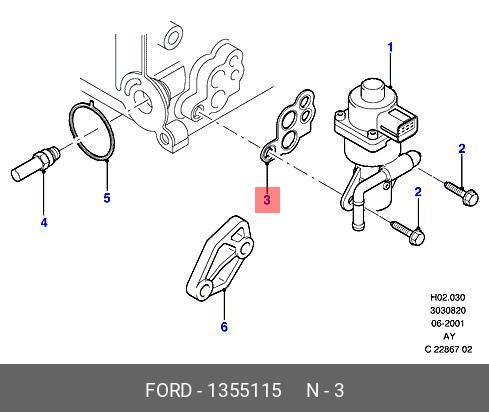 1
2
2
3
4
5
6
H02.030
3030820
06-2001
AY
C 22867 02
FORD - 1355115 N - 3