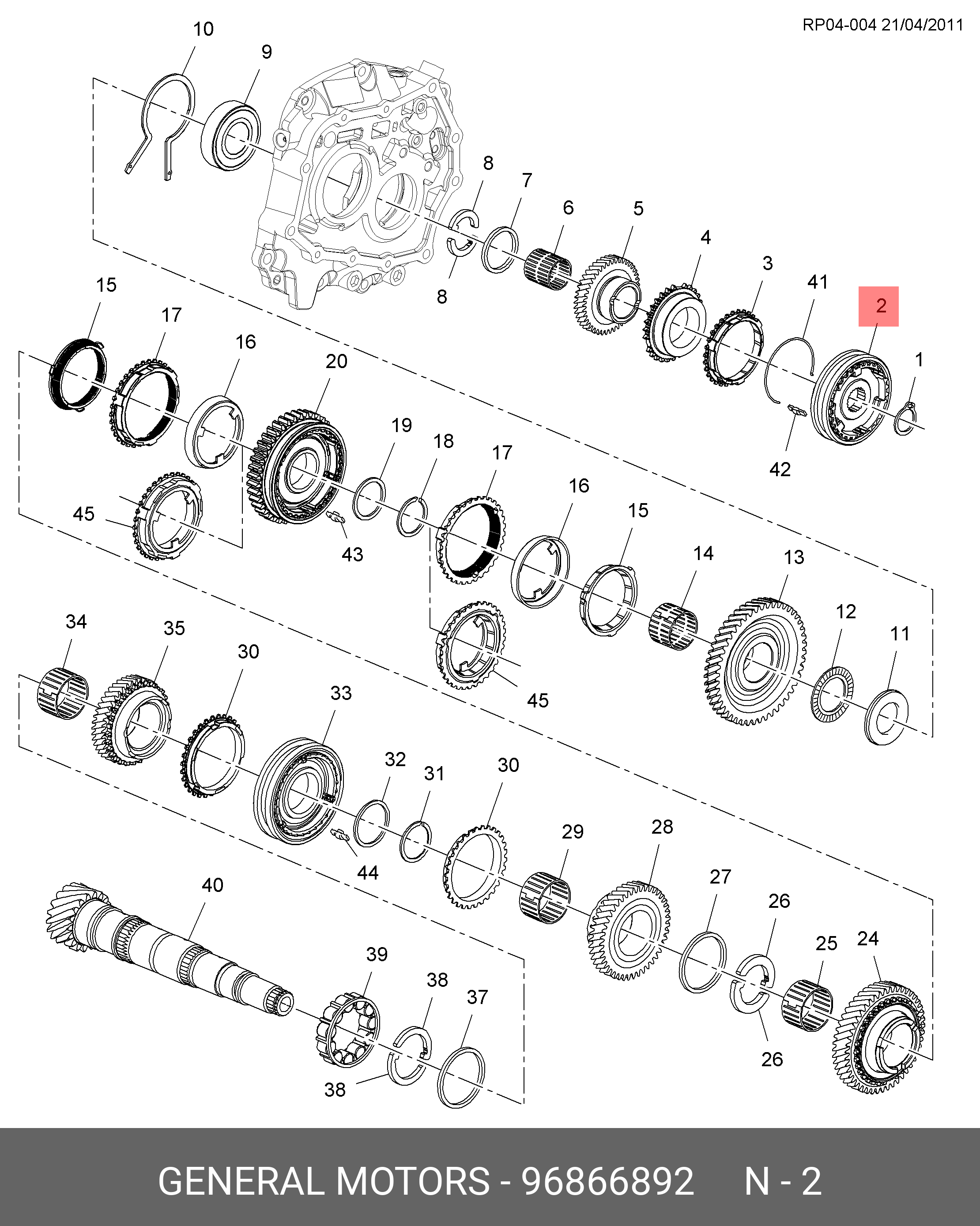 RP04-004 21/04/2011

10
9
8
7
6
5
4
3
41
2
1
8
42
15
17
16
20
19
18
17
16
15
14
13
12
11
45
43
45
34
35
30
33
32
31
30
29
28
27
26
25
24
44
26
40
39
38
37
38

GENERAL MOTORS - 96866892 N - 2