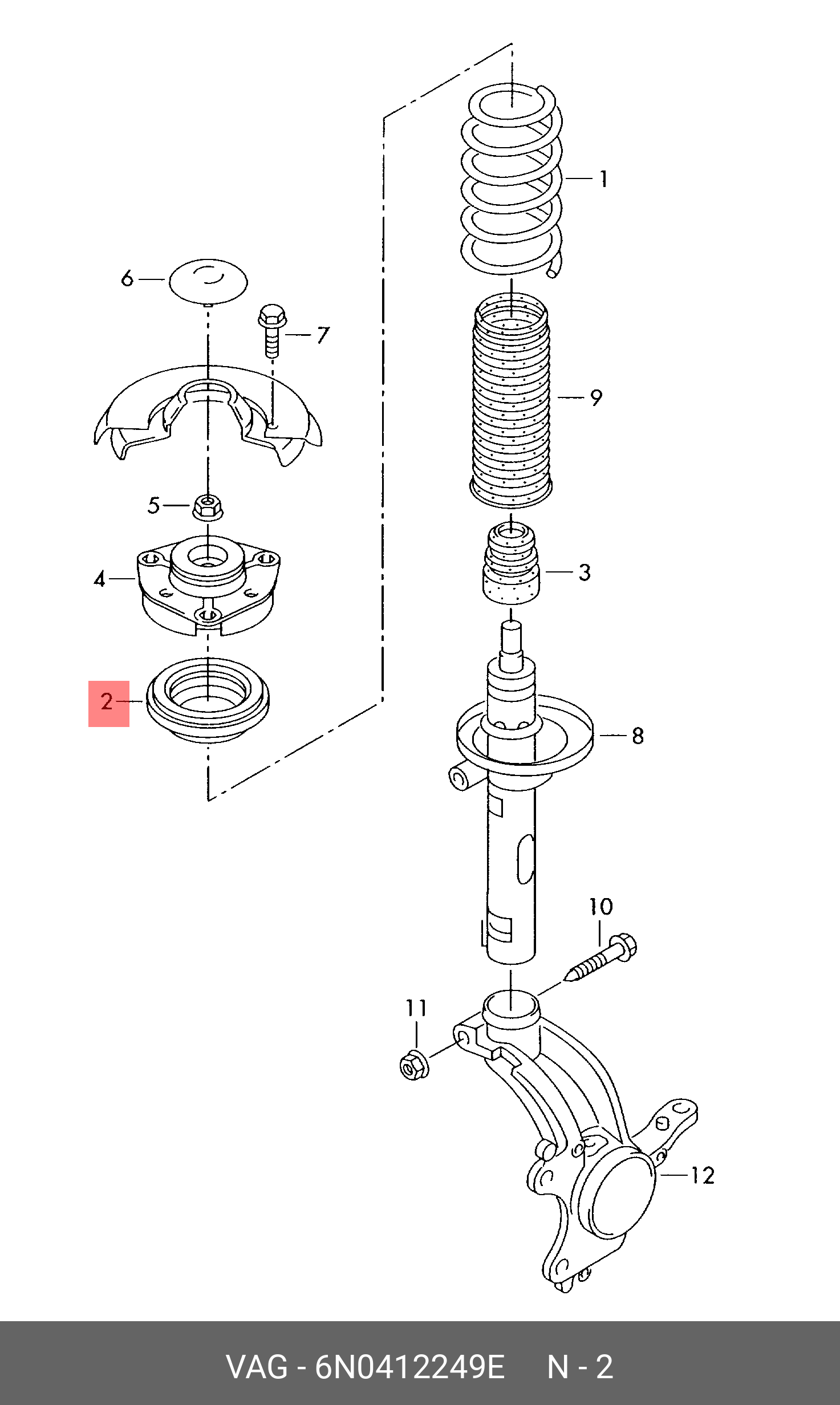 1
6
7
9
5
4
3
2
8
10
11
12

VAG - 6N0412249E N - 2