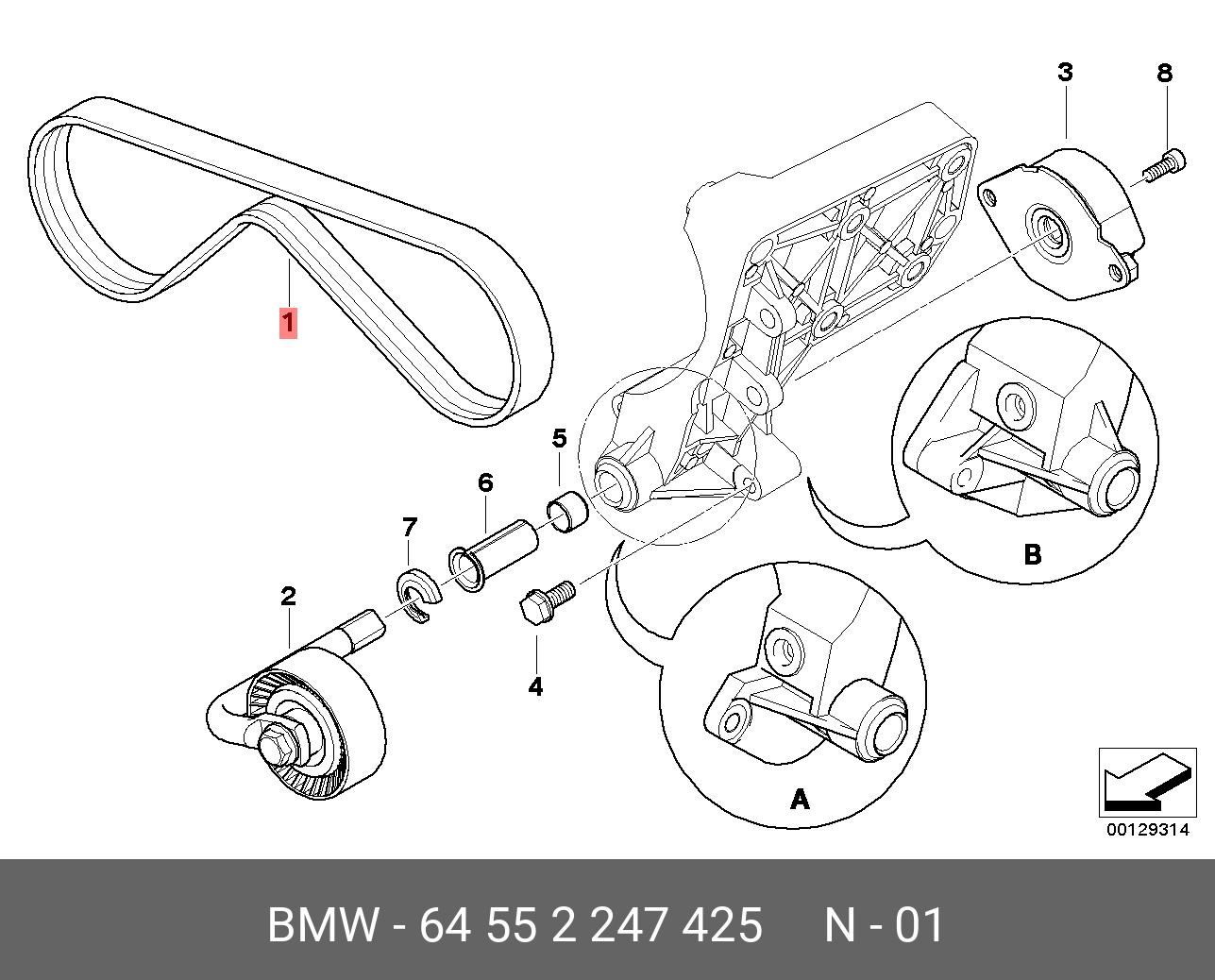 3
8
1
5
6
7
2
4
B
A
00129314
BMW - 64 55 2 247 425 N - 01