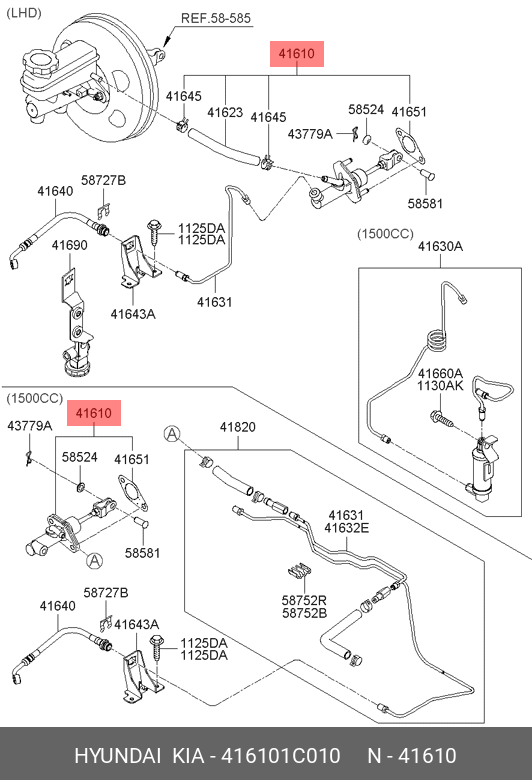 (LHD)

REF.58-585

41610

41645

41623

41645

58524

41651

43779A

58581

41640

58727B

1125DA
1125DA

41690

41643A

41631

(1500CC)

41630A

41660A
1130AK

(1500CC)

41610

43779A

58524

41651

58581

A

A

41820

41631
41632E

58752R
58752B

41640

58727B

41643A

1125DA
1125DA

HYUNDAI KIA - 416101C010 N - 41610