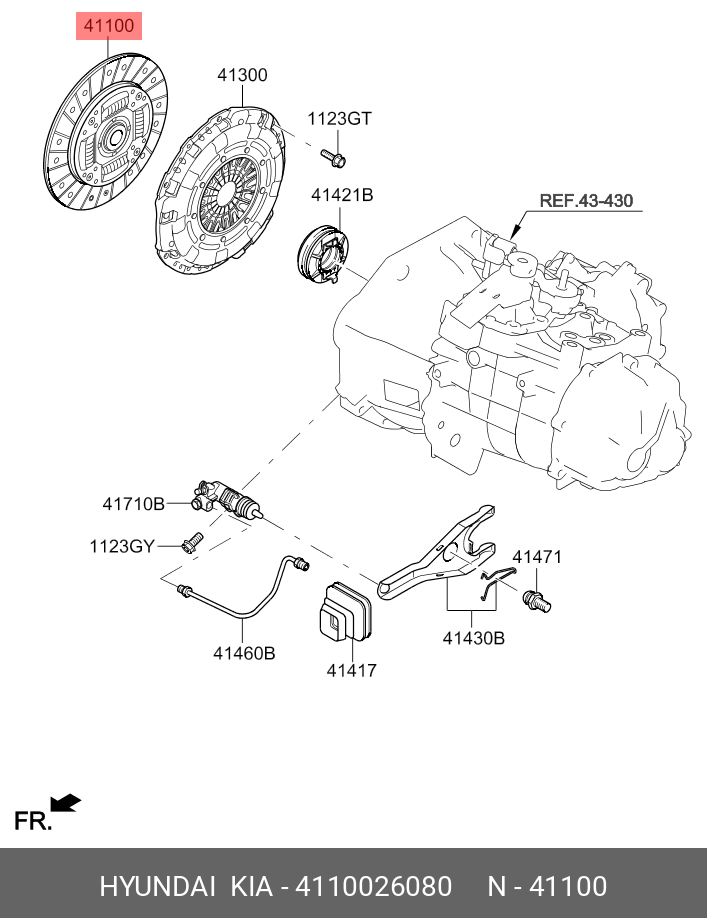 41100

41300

1123GT

41421B

REF.43-430

41710B

1123GY

41471

41460B

41417

41430B

FR.

HYUNDAI KIA - 4110026080 N - 41100