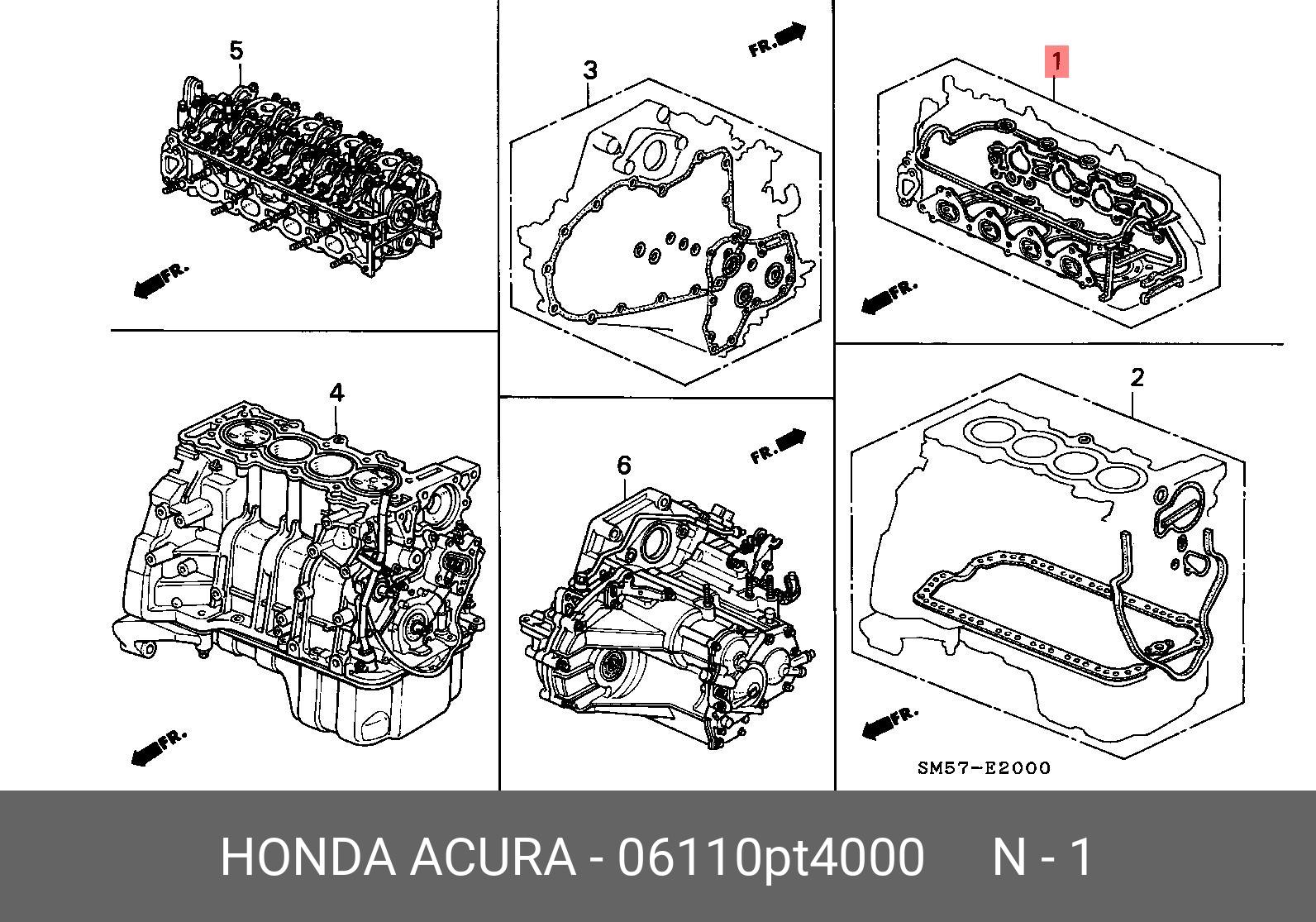 5
FR.

3
FR.

1
FR.

4
FR.

6
FR.

2
FR.

SM57-E2000

HONDA ACURA - 06110pt4000 N - 1