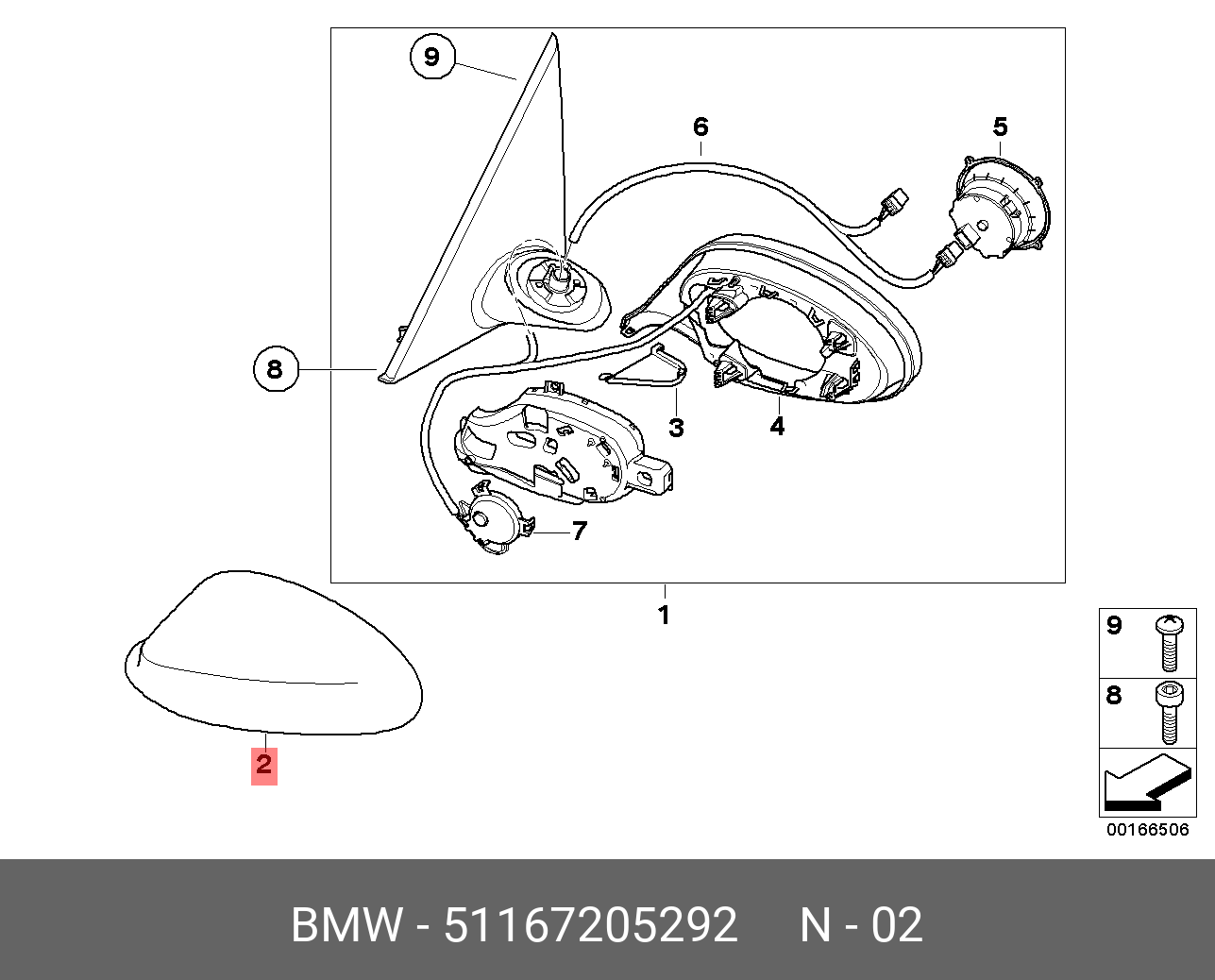 9
6
5
8
3
4
7
1
2
9
8
00166506
BMW - 51167205292 N - 02