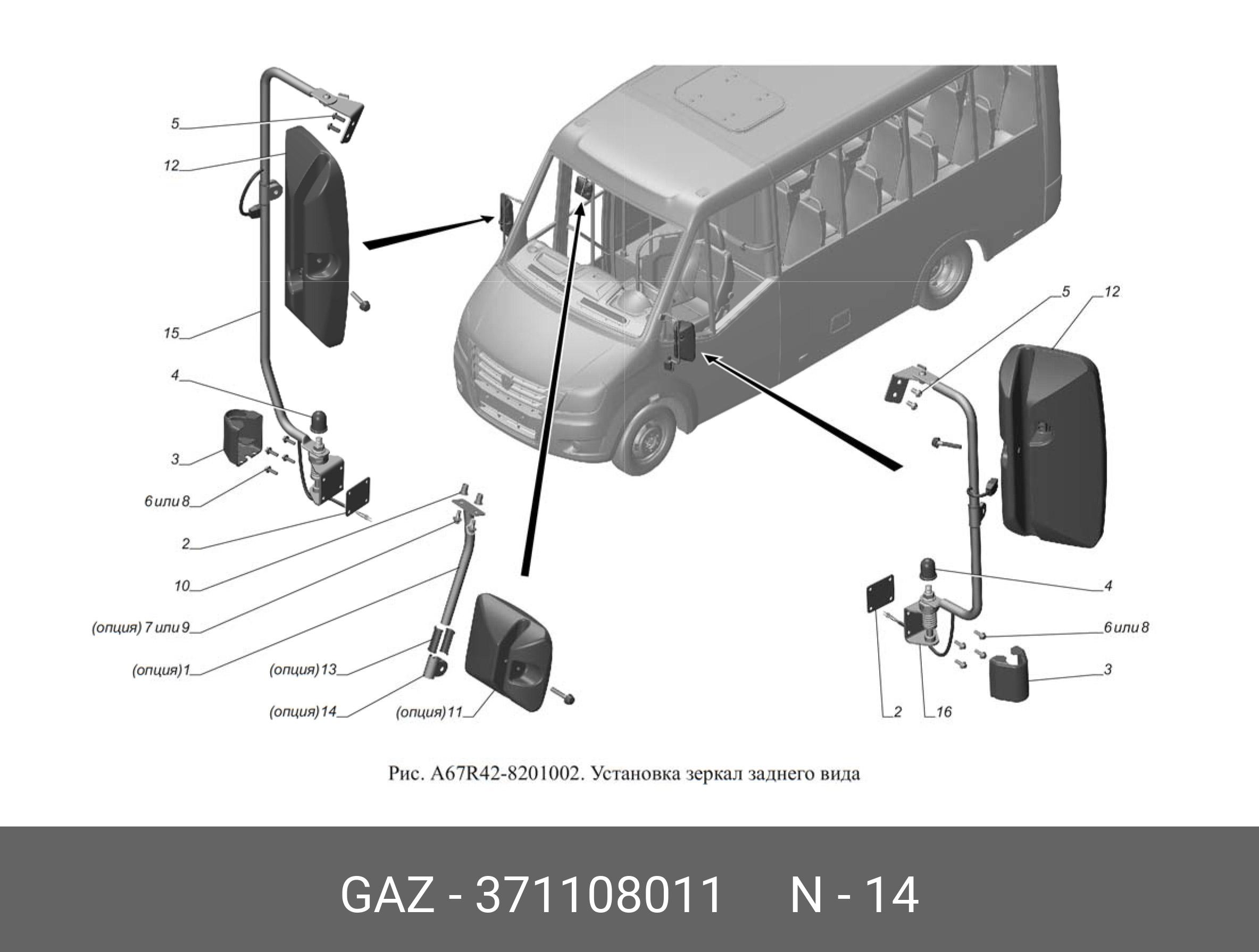 5
12
15
4
3
6 или 8
2
10
(опция) 7 или 9
(опция) 1
(опция) 13
(опция) 14
(опция) 11

5
12
4
6 или 8
3
2
16

Рис. A67R42-8201002. Установка зеркал заднего вида

GAZ - 371108011 N - 14