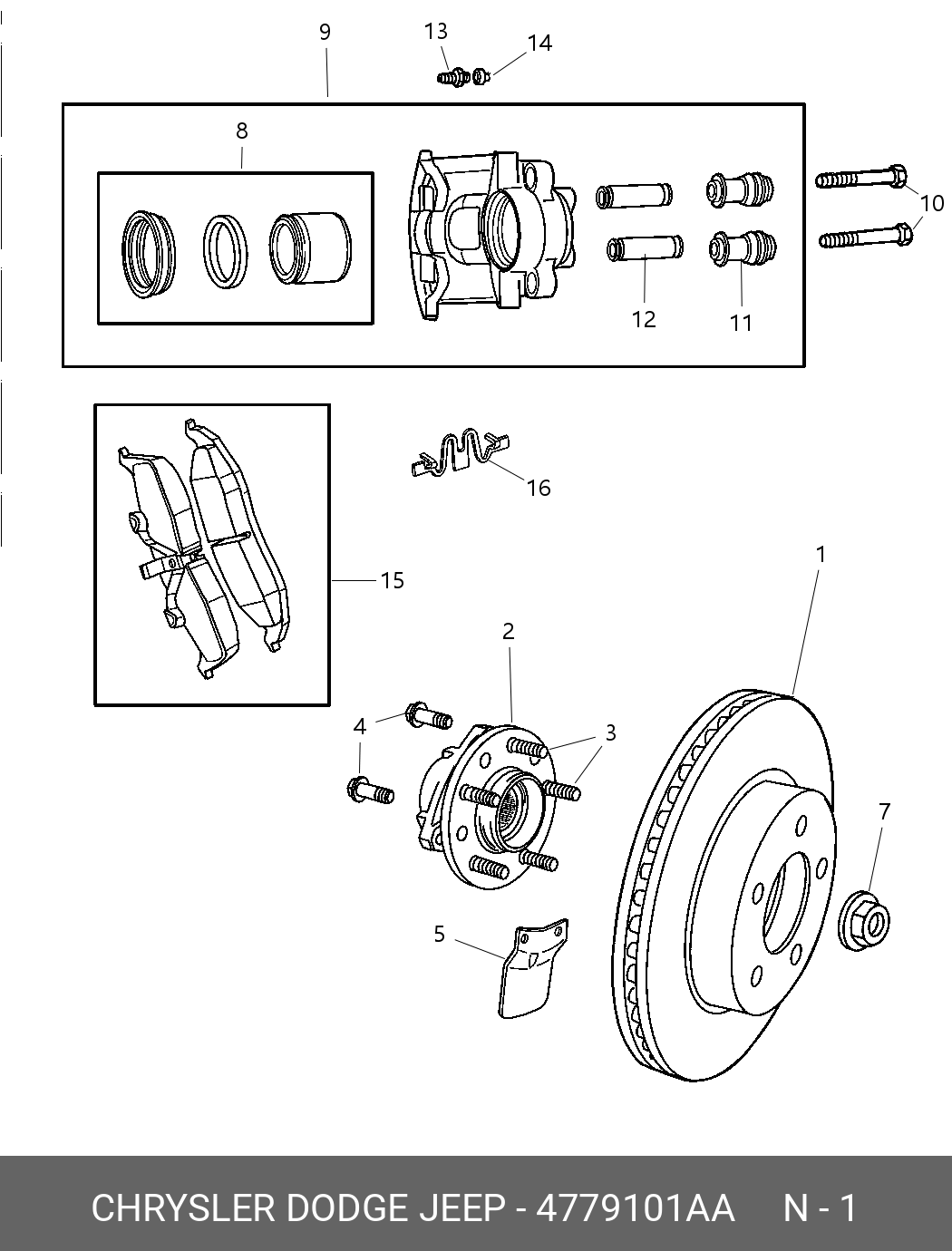 9
13
14
8
10
12
11
16
15
1
2
4
3
7
5

CHRYSLER DODGE JEEP - 4779101AA N - 1