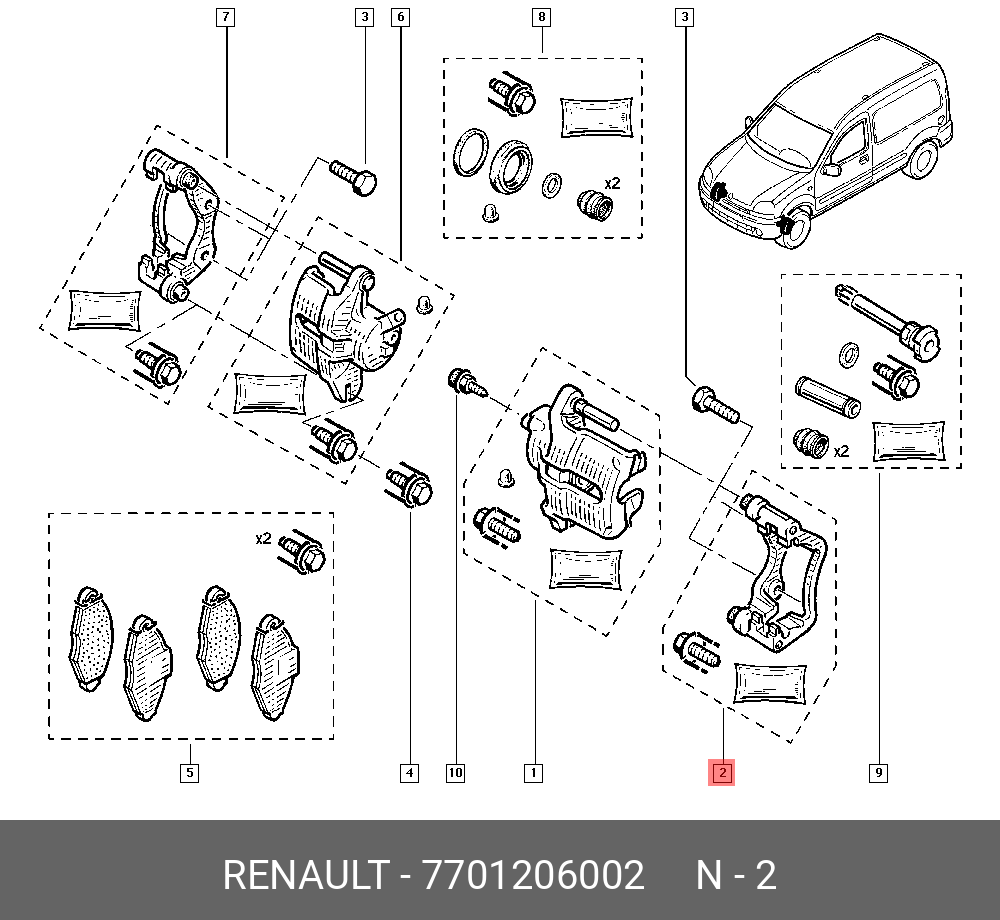 7
3
6
8
3
x2
x2
x2
5
4
10
1
2
9
RENAULT - 7701206002 N - 2