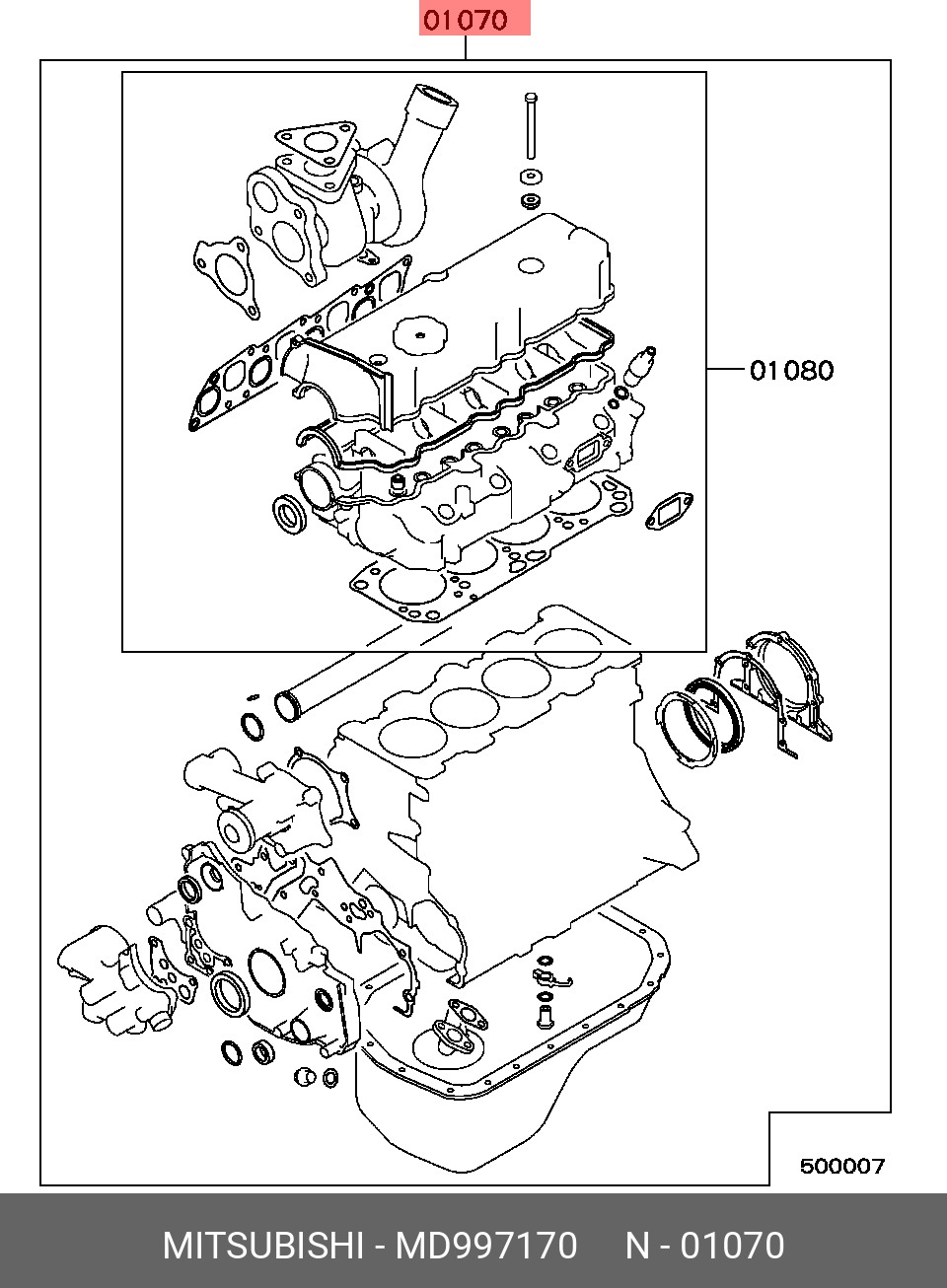 01070

01080

500007

MITSUBISHI - MD997170 N - 01070