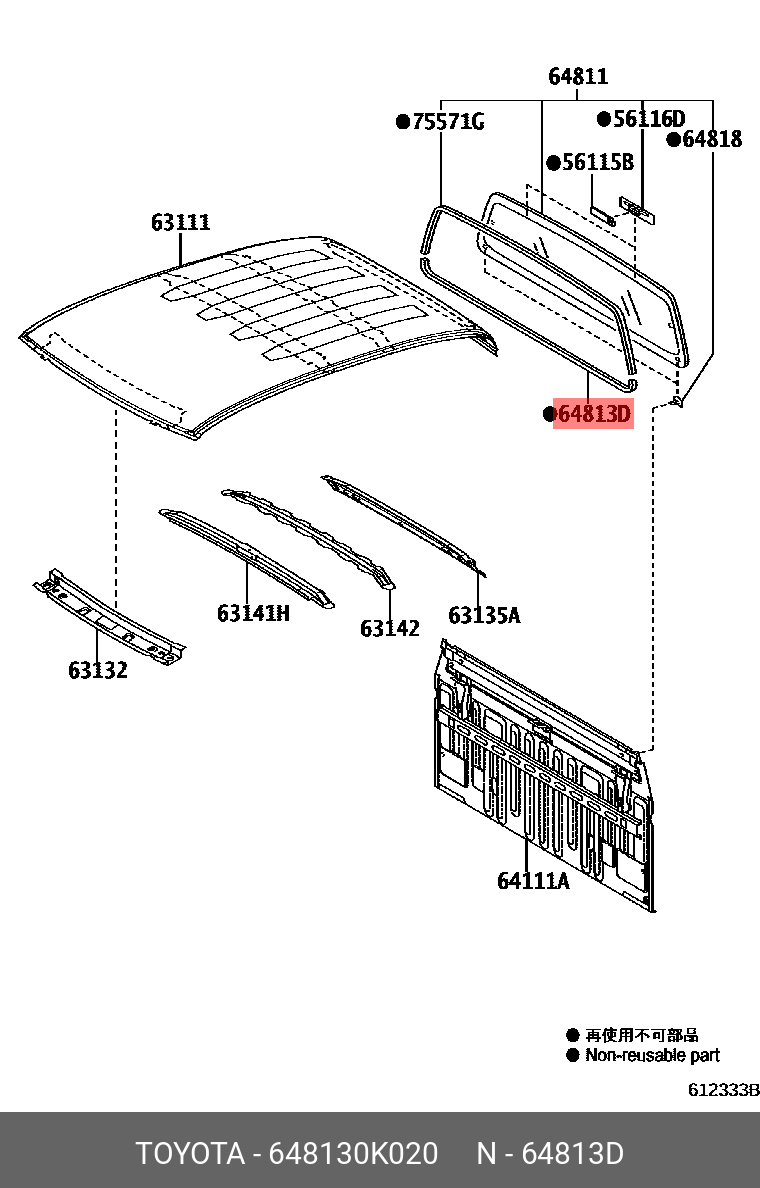 64811
●75571G
●56116D
●64818
●56115B
63111
●64813D
63141H
63142
63135A
63132
64111A
● 再使用不可部品
● Non-reusable part
612333B
TOYOTA - 648130K020 N - 64813D