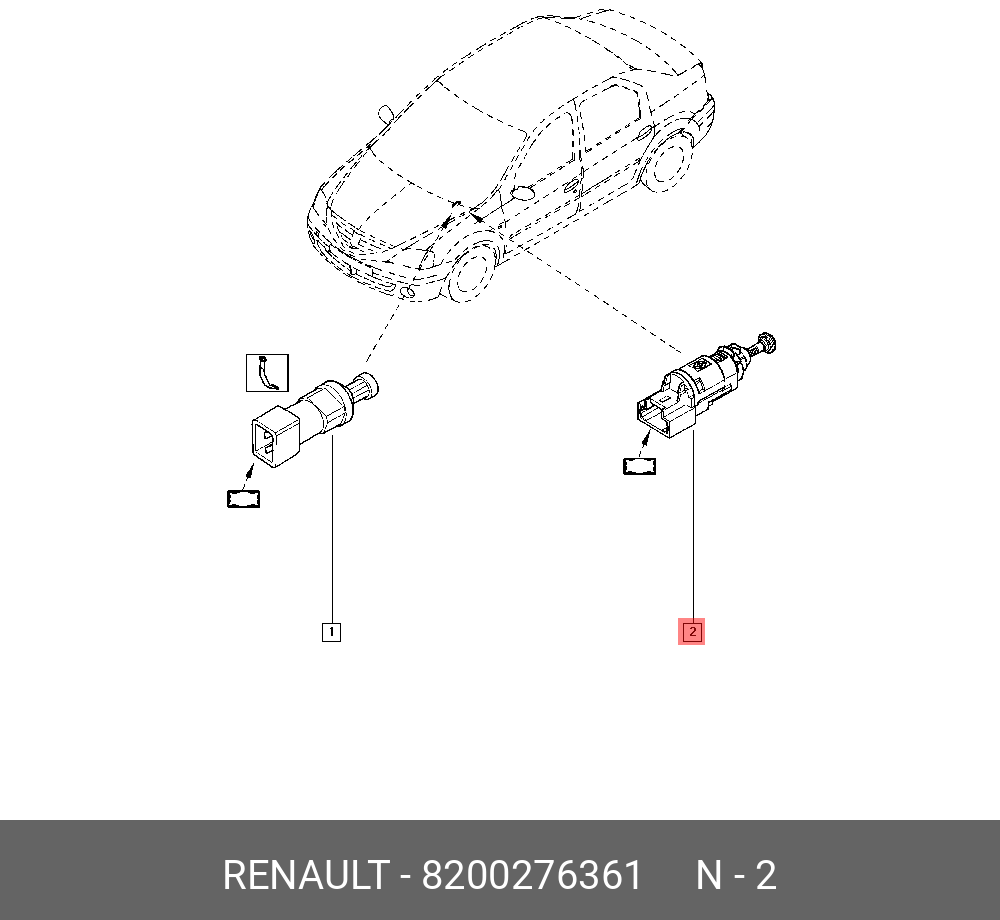 1

2

RENAULT - 8200276361 N - 2