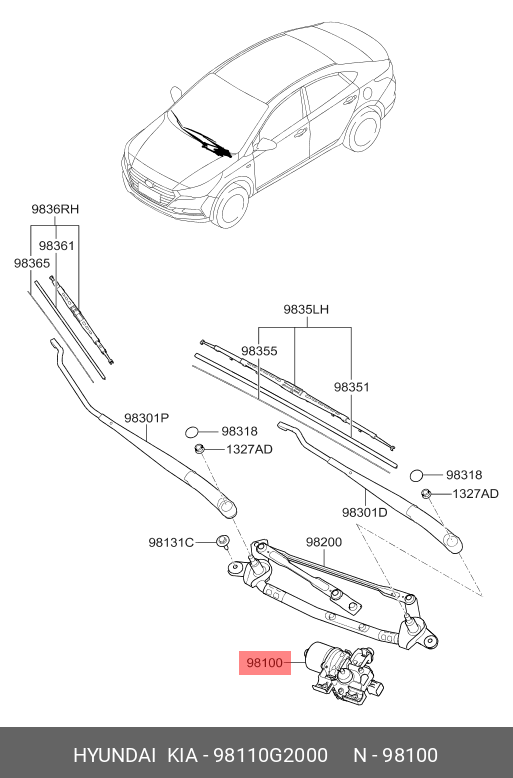 9836RH
98361
98365
9835LH
98355
98351
98301P
98318
1327AD
98318
1327AD
98301D
98131C
98200
98100

HYUNDAI KIA - 98110G2000 N - 98100