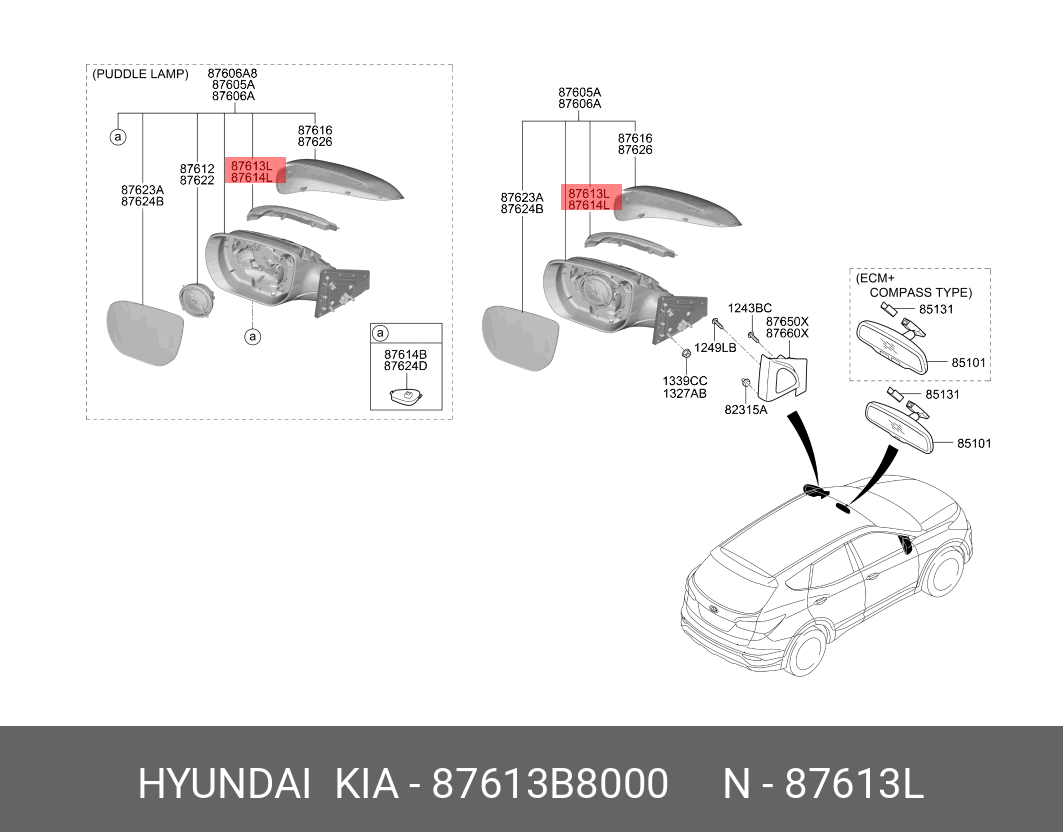 (PUDDLE LAMP)
87606A8
87605A
87606A

a

87616
87626

87612
87622

87613L
87614L

87623A
87624B

a

a

87614B
87624D

87605A
87606A

87616
87626

87613L
87614L

87623A
87624B

1243BC

87650X
87660X

1249LB

1339CC
1327AB

82315A

(ECM+
COMPASS TYPE)

85131

85101

85131

85101

HYUNDAI KIA - 87613B8000 N - 87613L