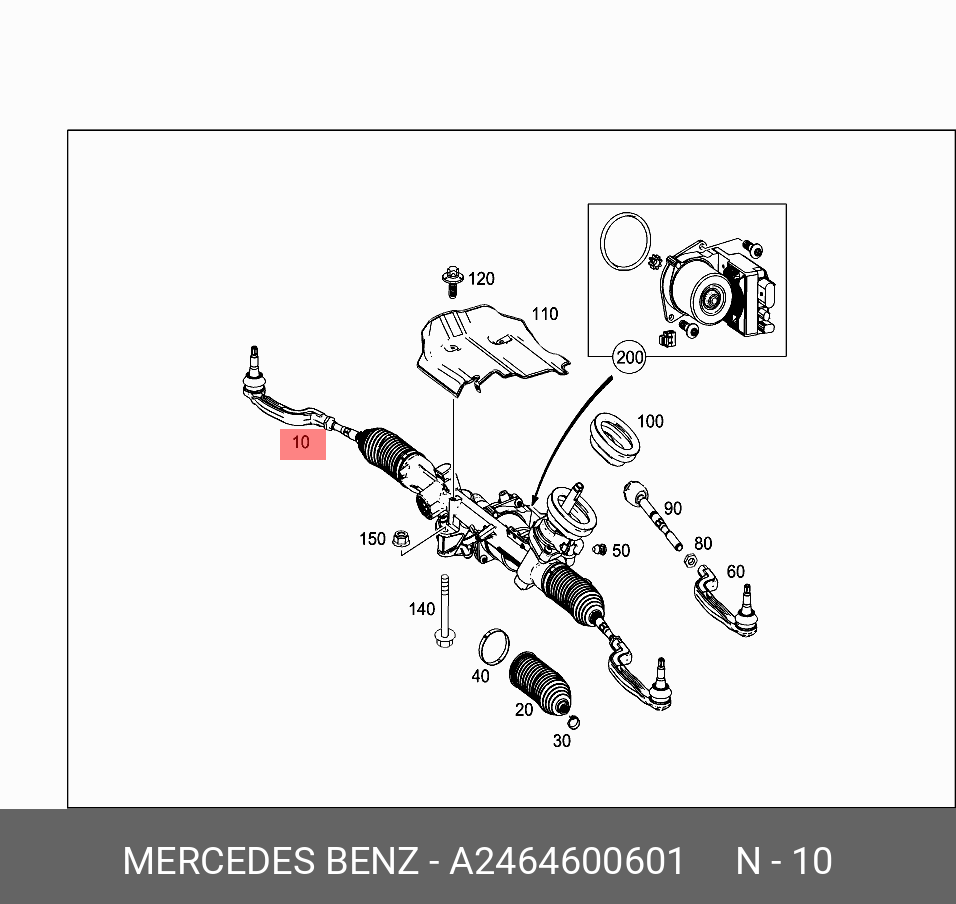 120
110
200
100
10
90
150
50
80
60
140
40
20
30

MERCEDES BENZ - A2464600601 N - 10