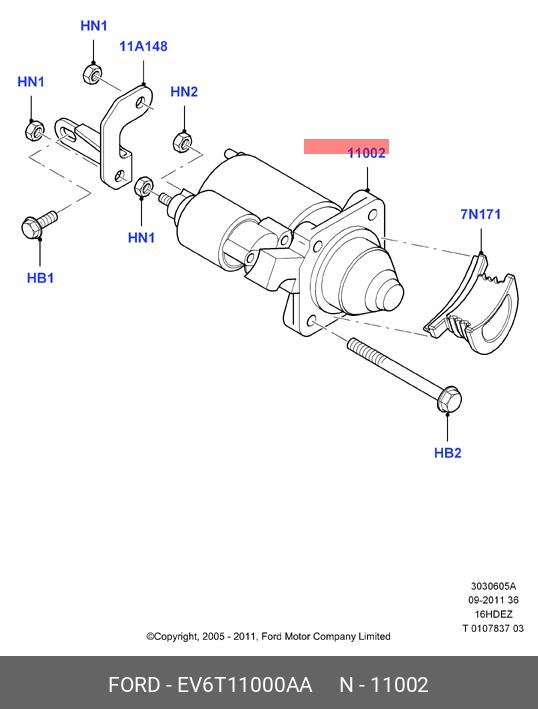 HN1
11A148
HN1
HN2
11002
7N171
HN1
HB1
HB2

3030605A
09-2011 36
16HDEZ
T 0107837 03

©Copyright, 2005 - 2011, Ford Motor Company Limited

FORD - EV6T11000AA N - 11002