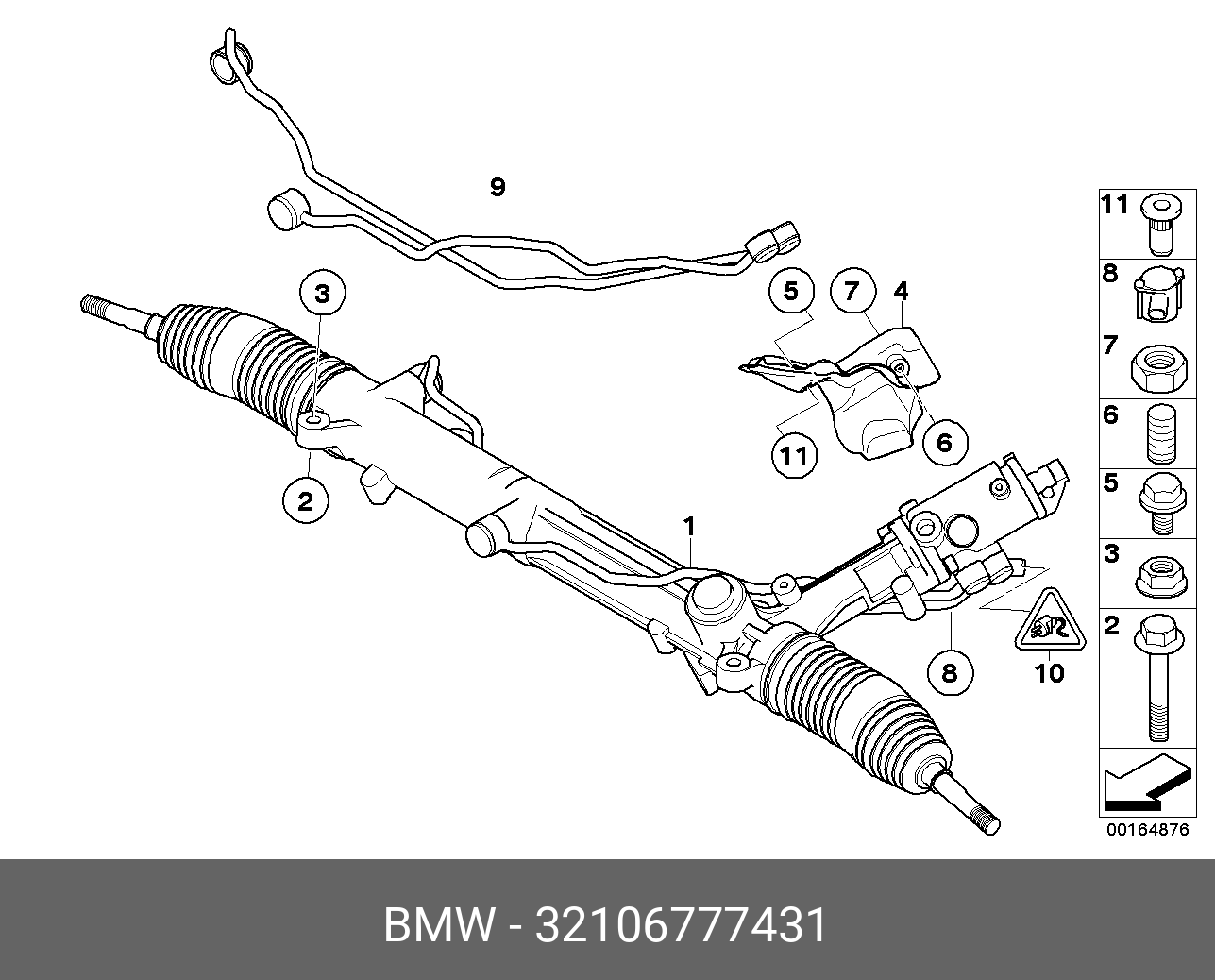 9

3

5

7

4

6

11

2

1

8

10

11

8

7

6

5

3

2

00164876

BMW - 32106777431