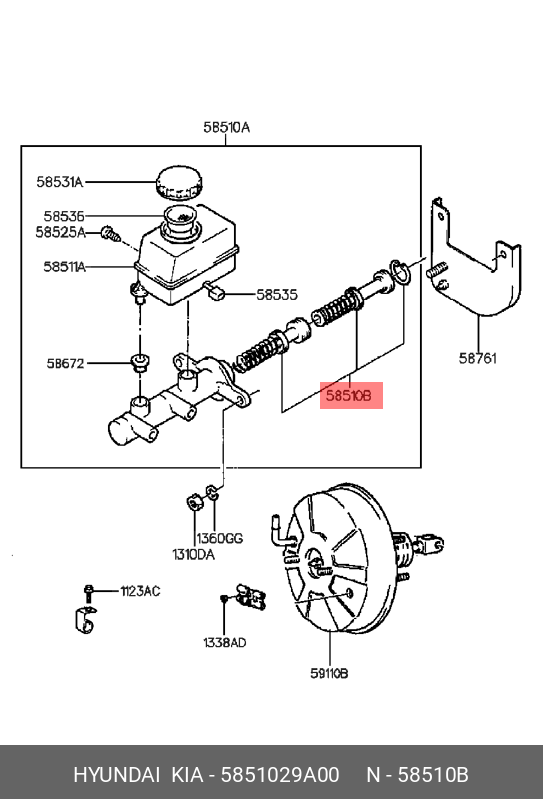 58510A

58531A

58536

58525A

58511A

58535

58672

58510B

58761

1360GG

1310DA

1123AC

1338AD

59110B

HYUNDAI KIA - 5851029A00 N - 58510B