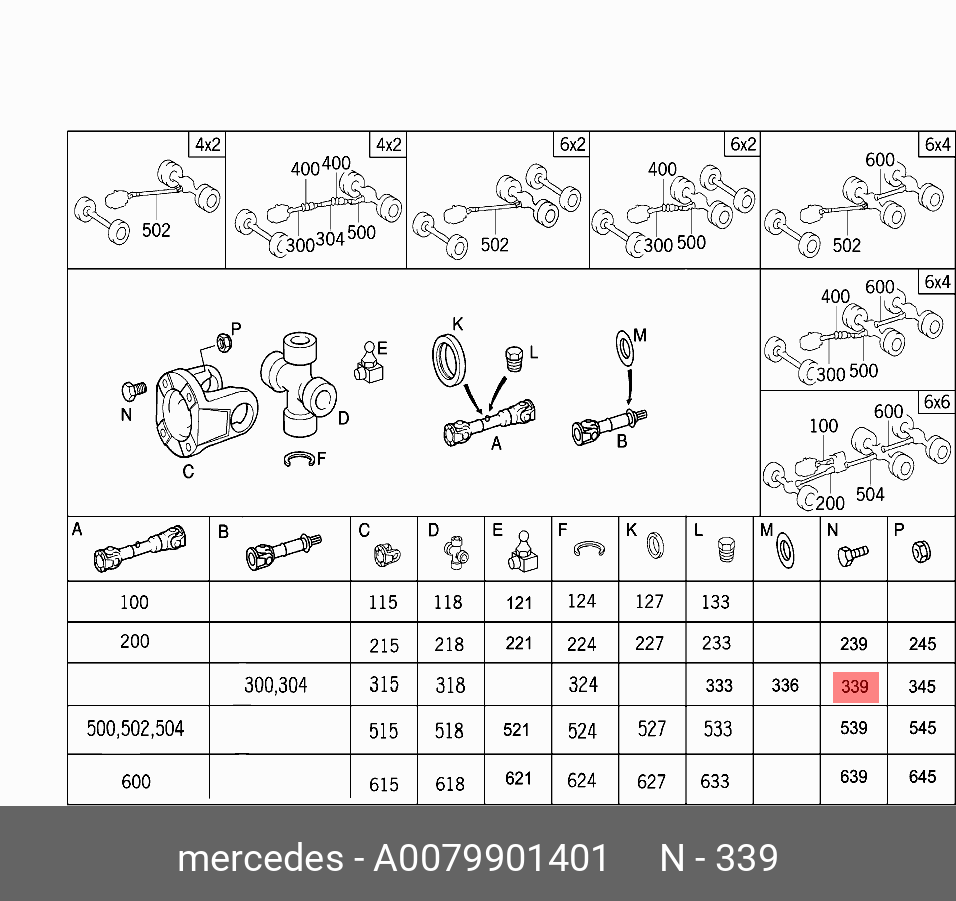 4x2
502
4x2
400 400
300 304 500
6x2
502
6x2
400
300 500
6x4
600
502
6x4
400 600
300 500
6x6
100 600
200 504

P
N
C
D
E
F
K
L
A
M
B

| A | B | C | D | E | F | K | L | M | N | P |
|---|---|---|---|---|---|---|---|---|---|---|
| 100 | | 115 | 118 | 121 | 124 | 127 | 133 | | | |
| 200 | | 215 | 218 | 221 | 224 | 227 | 233 | | 239 | 245 |
| | 300,304 | 315 | 318 | | 324 | | 333 | 336 | 339 | 345 |
| 500,502,504 | | 515 | 518 | 521 | 524 | 527 | 533 | | 539 | 545 |
| 600 | | 615 | 618 | 621 | 624 | 627 | 633 | | 639 | 645 |

mercedes - A0079901401 N - 339