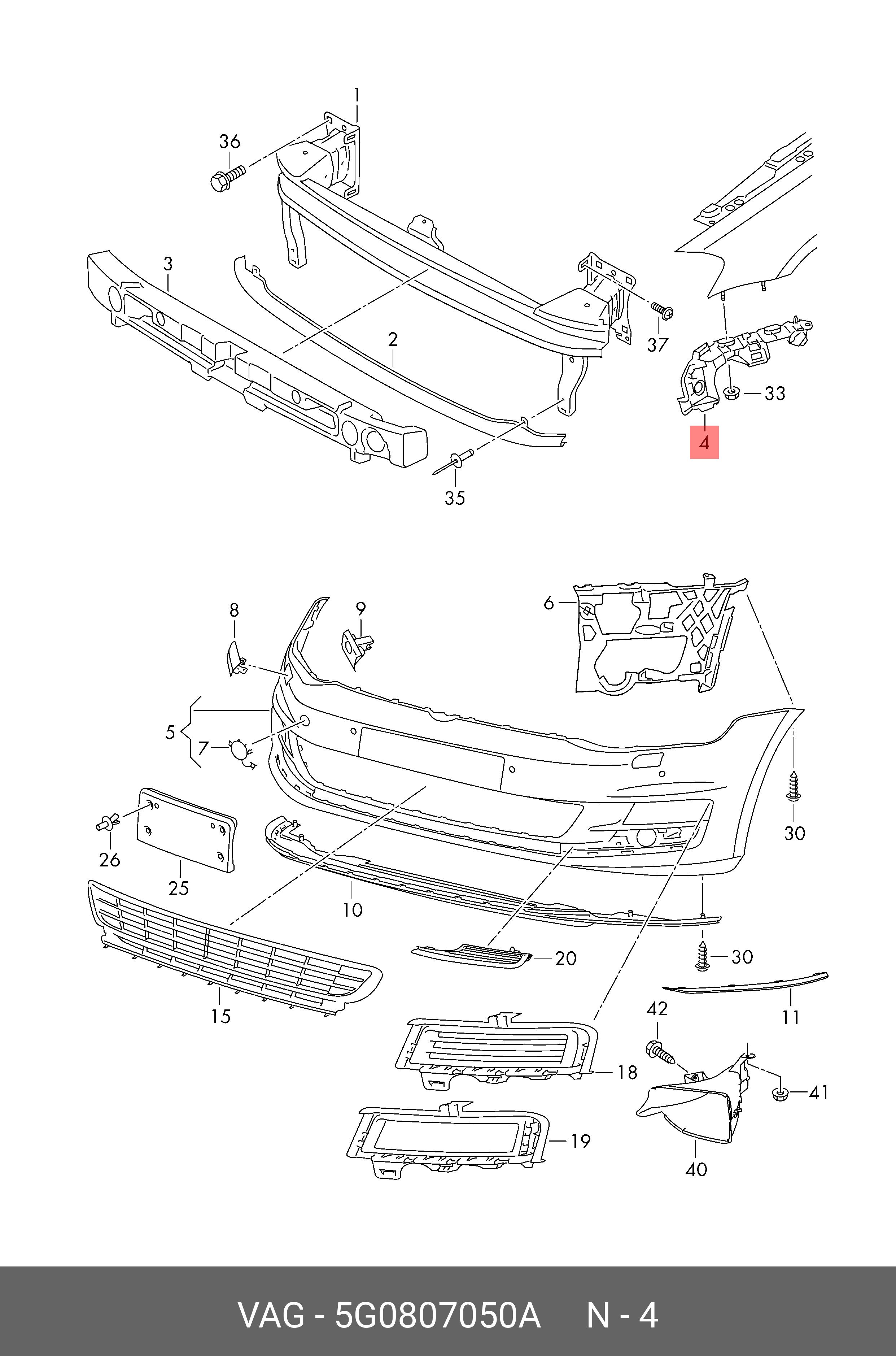 1
36
3
2
37
33
4
35
8
9
6
5
7
30
26
25
10
20
30
15
11
42
18
41
19
40
VAG - 5G0807050A N - 4