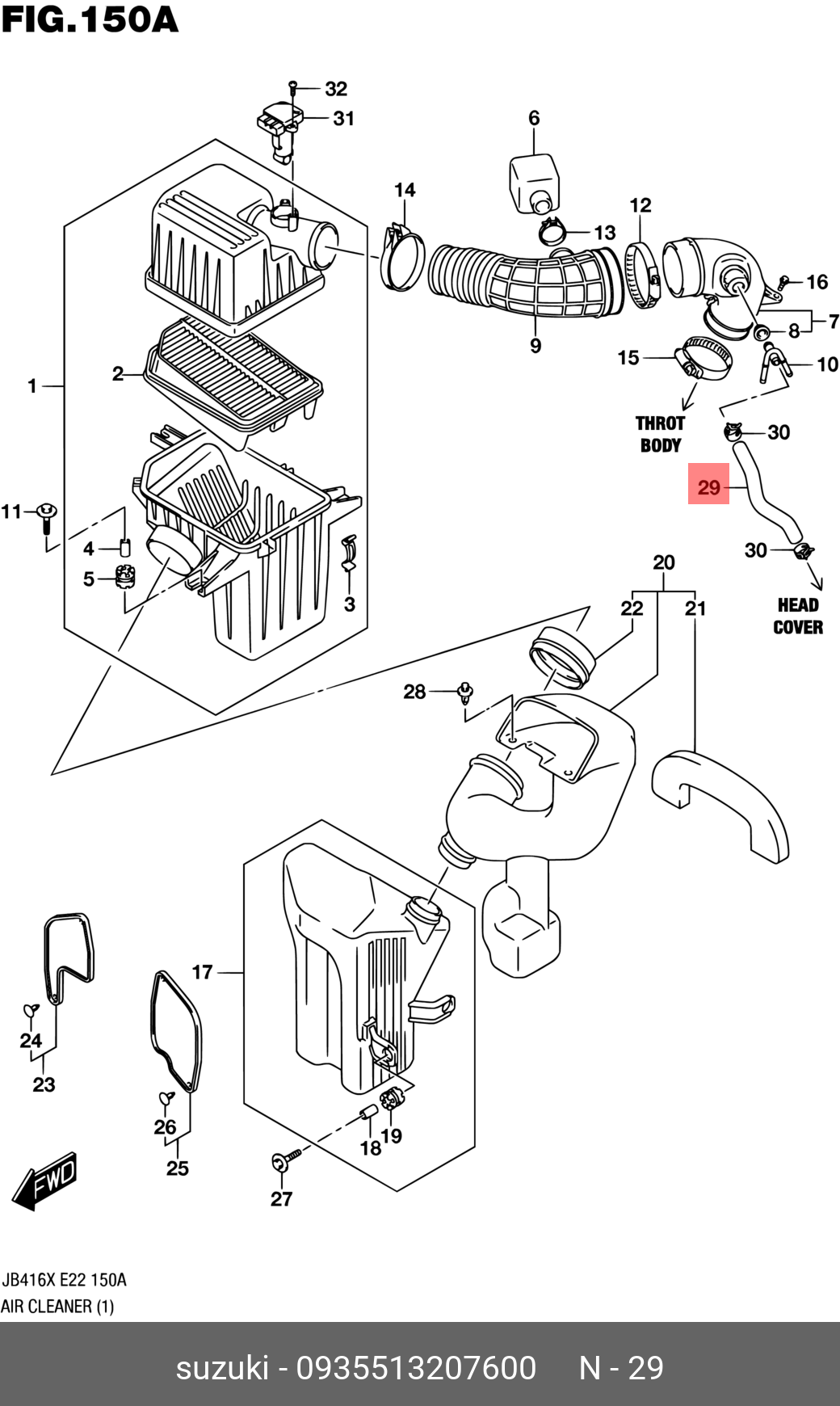 FIG.150A

32
31
6
14
12
13
16
7
8
9
15
10
1
2
THROT BODY
30
29
11
4
5
3
30
HEAD COVER
20
22
21
28
17
24
23
26
25
18
19
27
FWD

JB416X E22 150A
AIR CLEANER (1)

suzuki - 0935513207600 N - 29