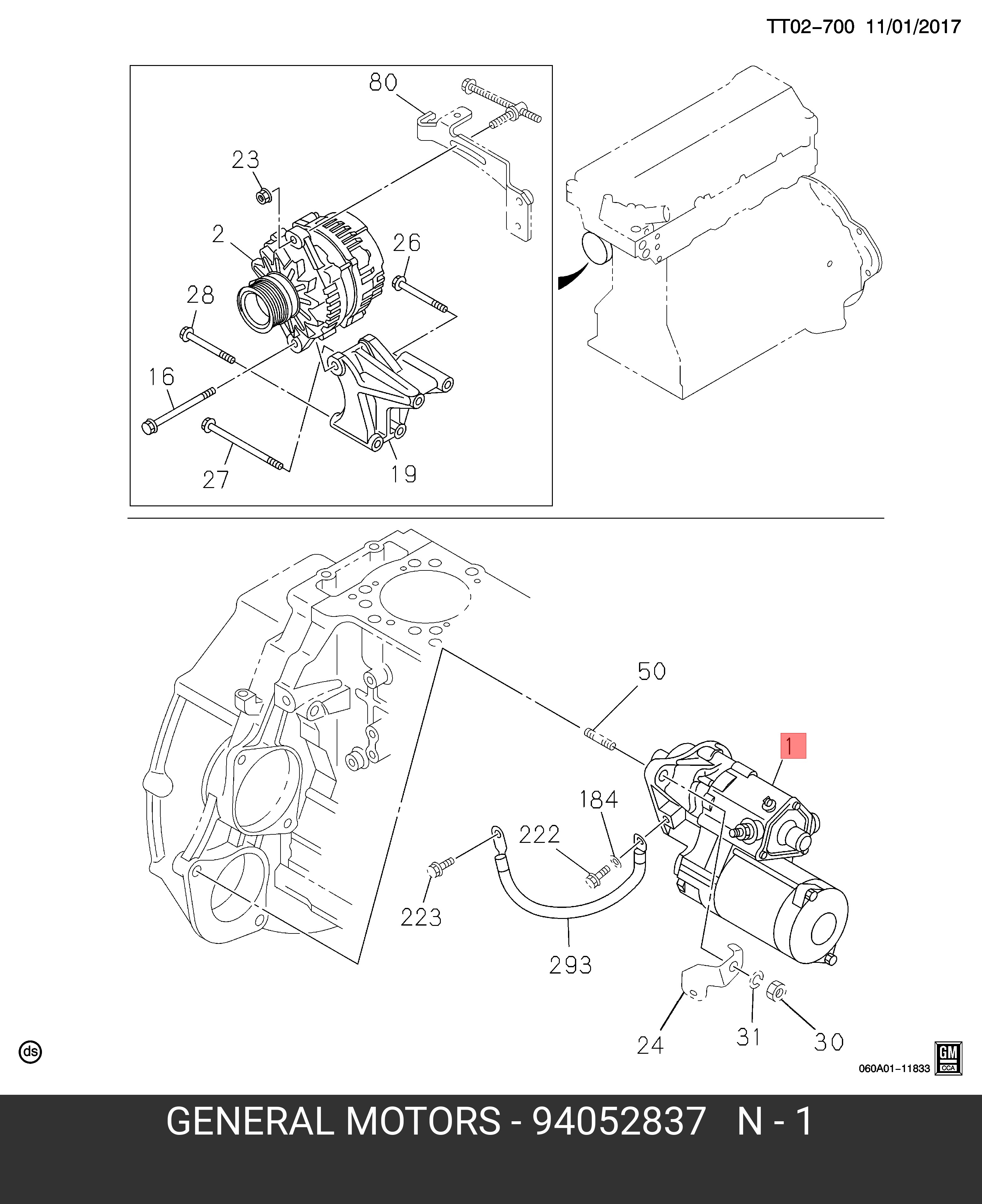 TT02–700 11/01/2017

80
23
2
26
28
16
27
19

50
1
184
222
223
293
24
31
30

ds

060A01–11833

GM
CCA

GENERAL MOTORS - 94052837 N - 1