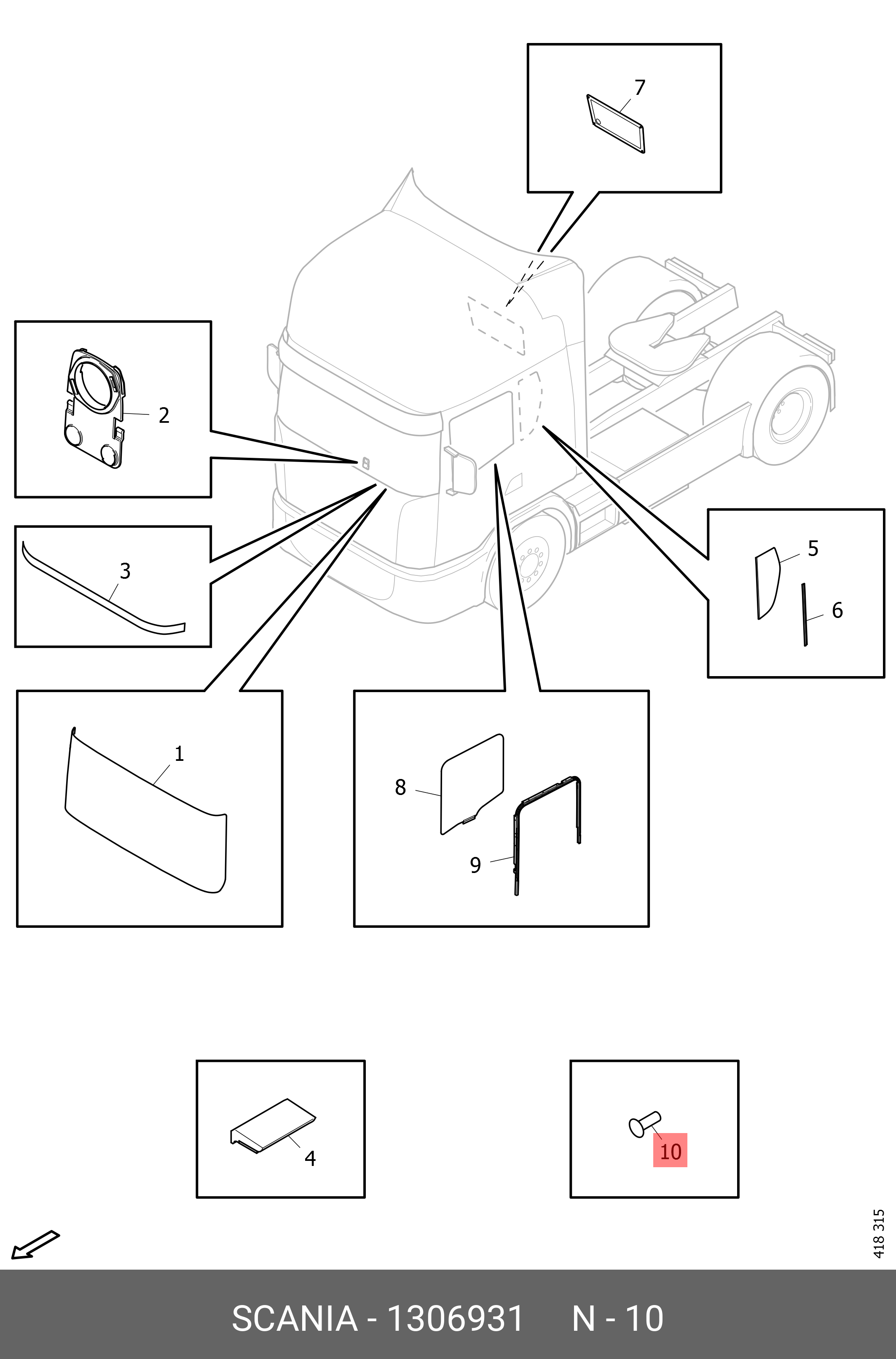 7

2

3

5

6

1

8

9

4

10

418 315

SCANIA - 1306931 N - 10