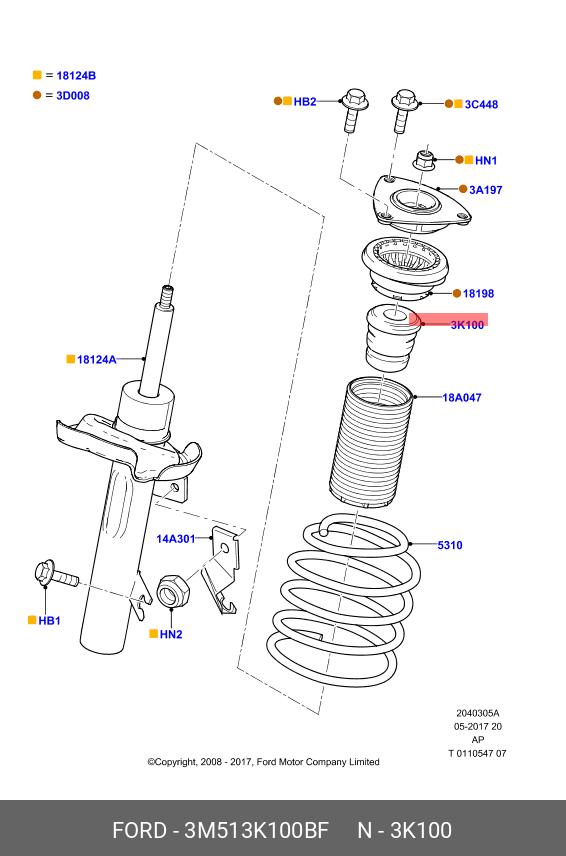 = 18124B
= 3D008

HB2
3C448
HN1
3A197
18198
3K100
18124A
18A047
14A301
5310
HB1
HN2

2040305A
05-2017 20
AP
T 0110547 07

©Copyright, 2008 - 2017, Ford Motor Company Limited

FORD - 3M513K100BF N - 3K100