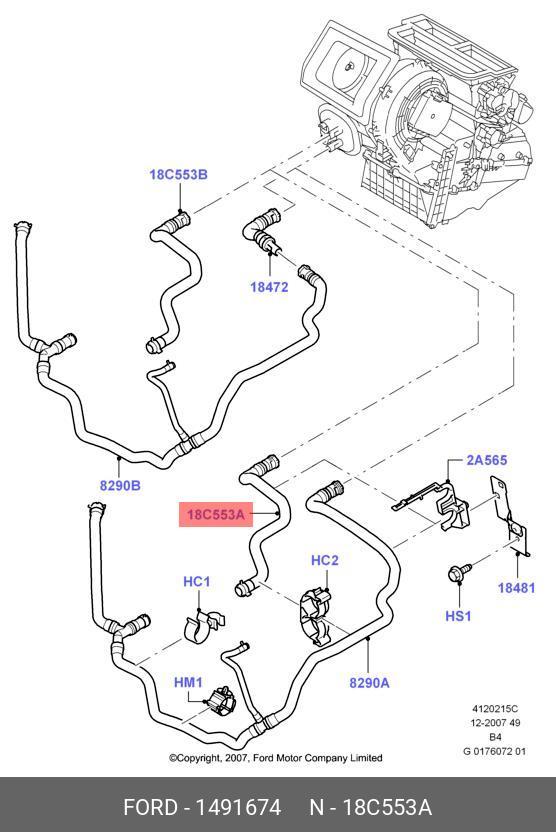 18C553B

18472

8290B

2A565

18C553A

HC2

HC1

18481

HS1

HM1

8290A

4120215C
12-2007 49
B4
G 0176072 01

©Copyright, 2007, Ford Motor Company Limited

FORD - 1491674 N - 18C553A