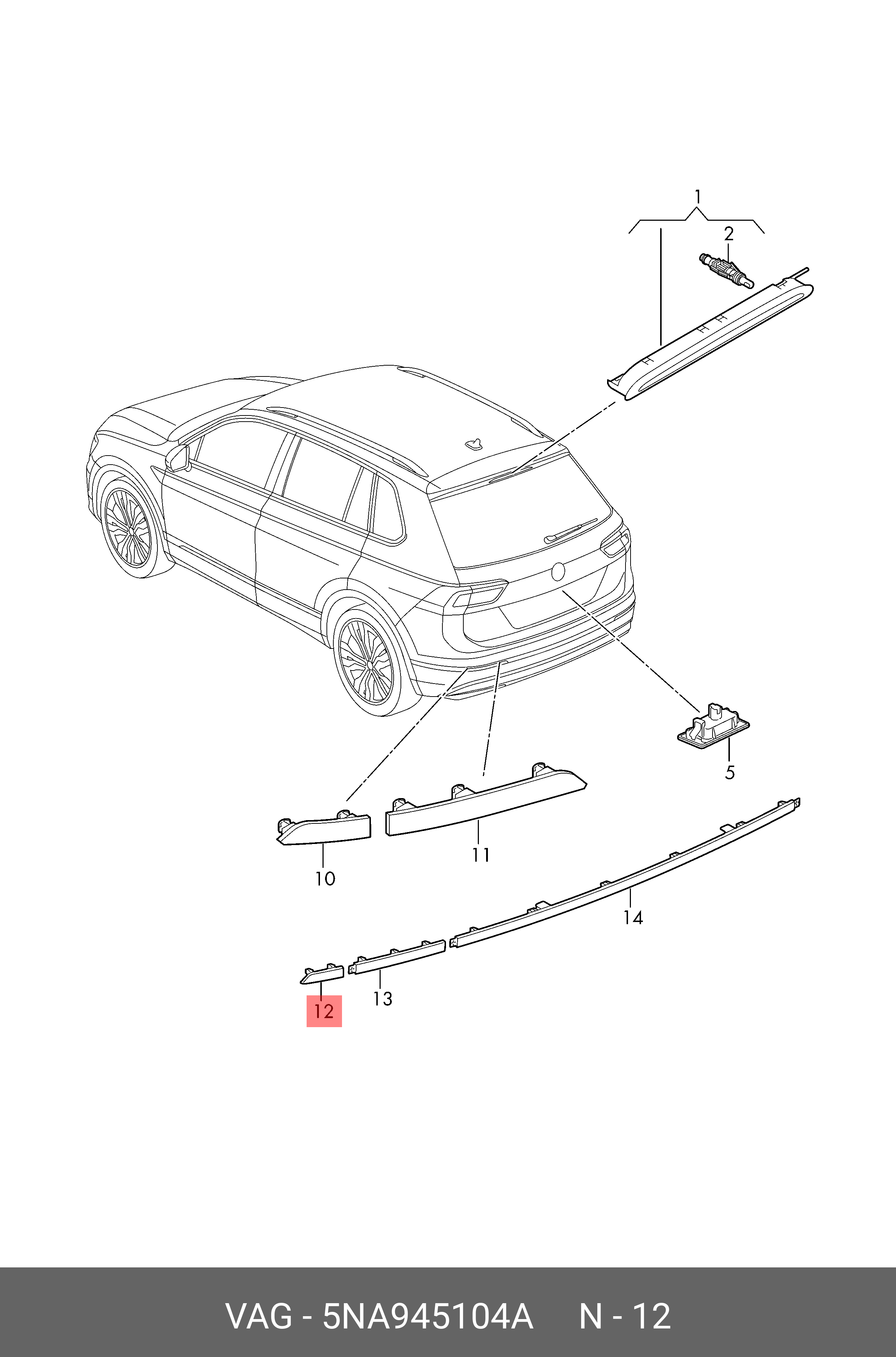 1
2
5
10
11
14
12
13

VAG - 5NA945104A N - 12