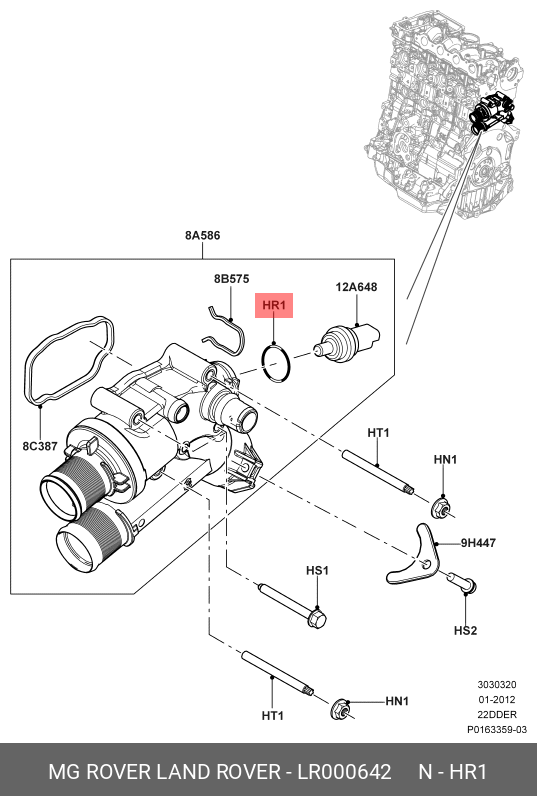 8A586

8B575

HR1

12A648

8C387

HT1

HN1

9H447

HS1

HS2

HT1

HN1

3030320
01-2012
22DDER
P0163359-03

MG ROVER LAND ROVER - LR000642 N - HR1