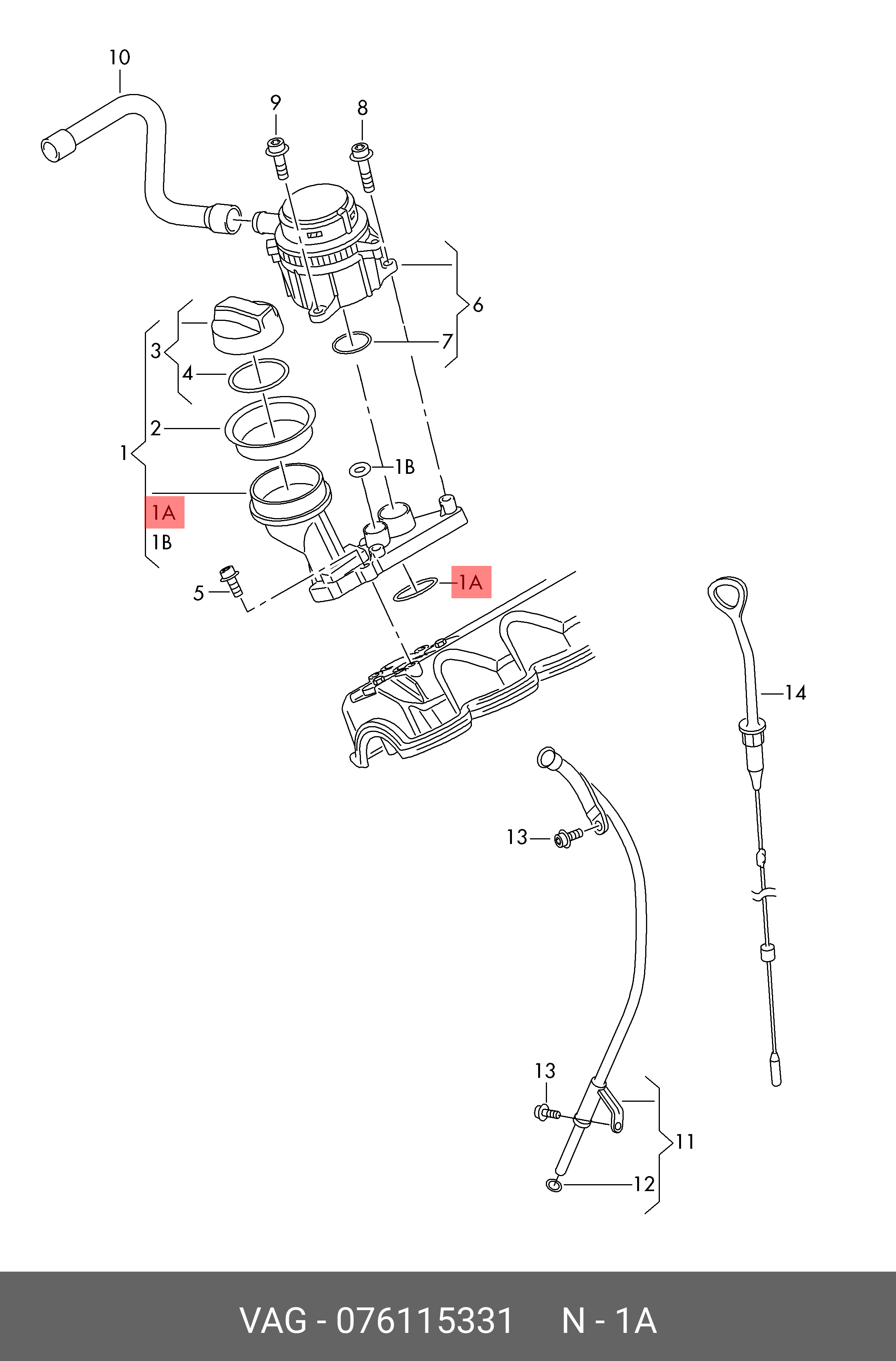 10
9
8
6
7
3
4
2
1
1B
1A
1B
5
1A
14
13
13
11
12

VAG - 076115331 N - 1A