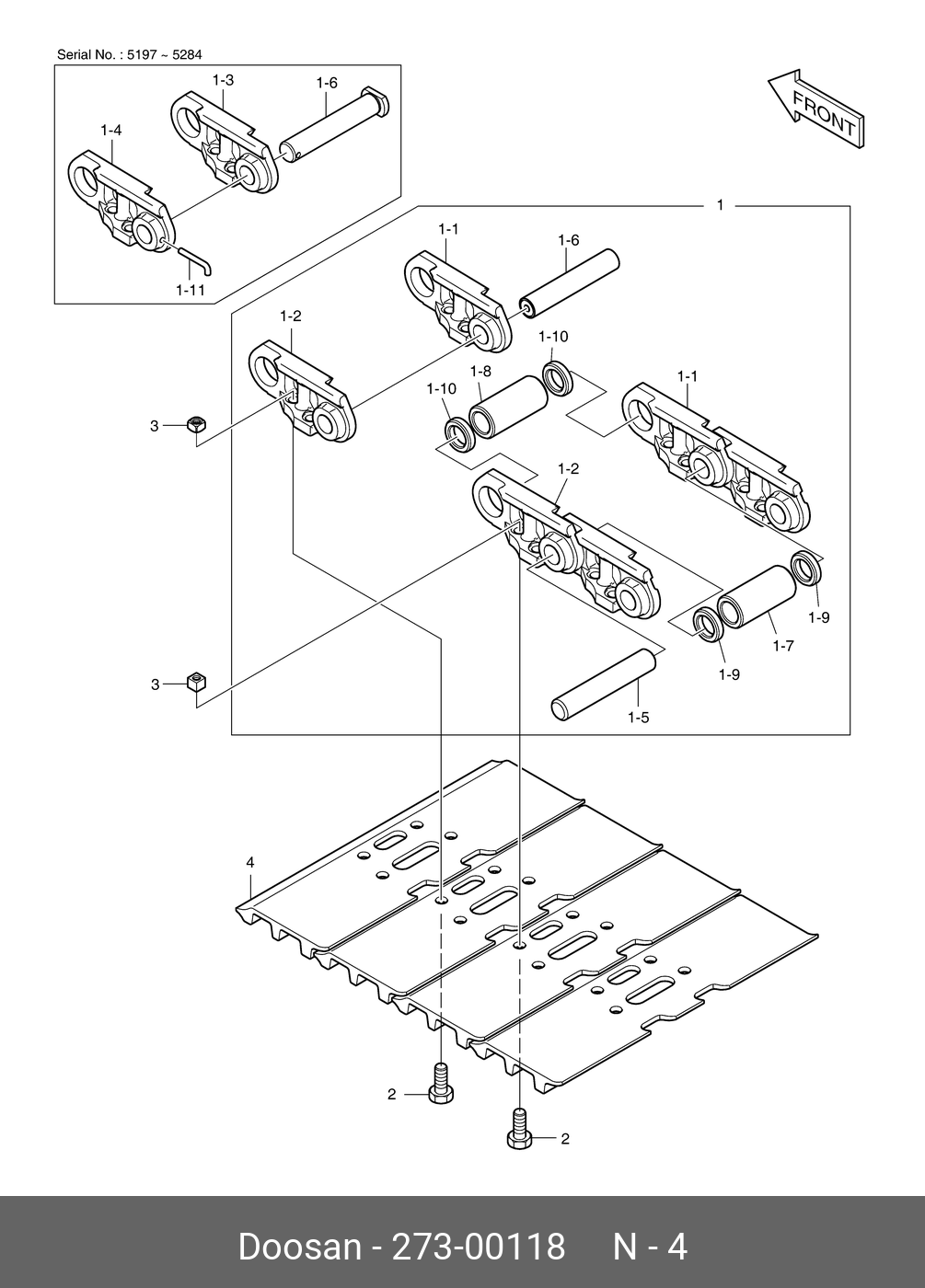 Serial No. : 5197 ~ 5284

1-3
1-6
1-4
1-11

FRONT

1
1-1
1-6
1-2
1-10
1-8
1-10
1-1
3
1-2
1-9
1-7
1-9
3
1-5

4

2
2

Doosan - 273-00118 N - 4