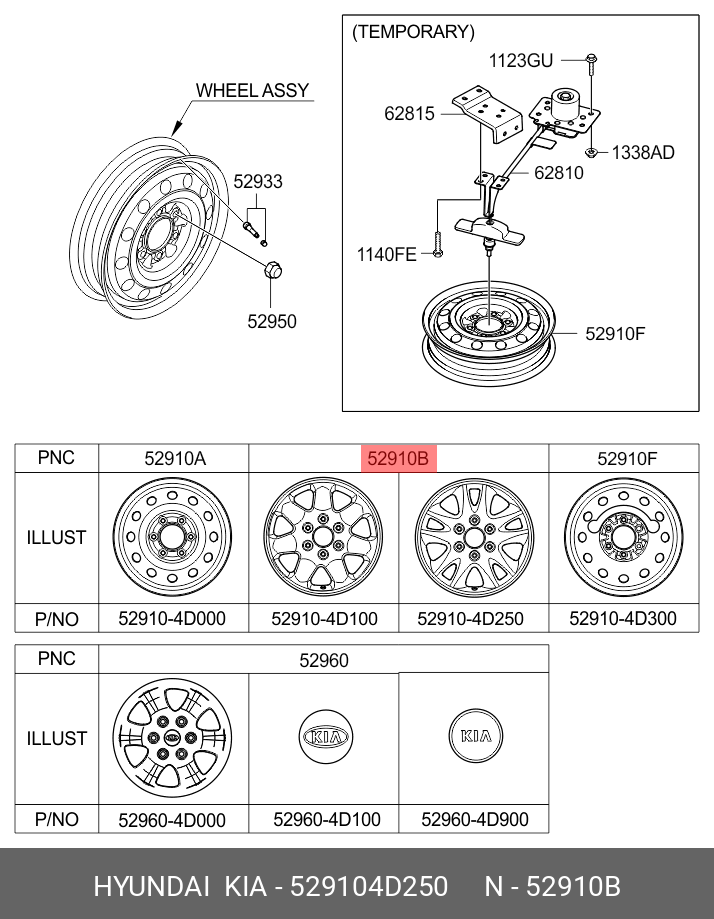 WHEEL ASSY

52933

52950

(TEMPORARY)

1123GU

62815

1338AD

62810

1140FE

52910F

| PNC | 52910A | 52910B | | 52910F |
|---|---|---|---|---|
| ILLUST | | | | |
| P/NO | 52910-4D000 | 52910-4D100 | 52910-4D250 | 52910-4D300 |

| PNC | 52960 | | |
|---|---|---|---|
| ILLUST | | KIA | KIA |
| P/NO | 52960-4D000 | 52960-4D100 | 52960-4D900 |

HYUNDAI KIA - 529104D250 N - 52910B