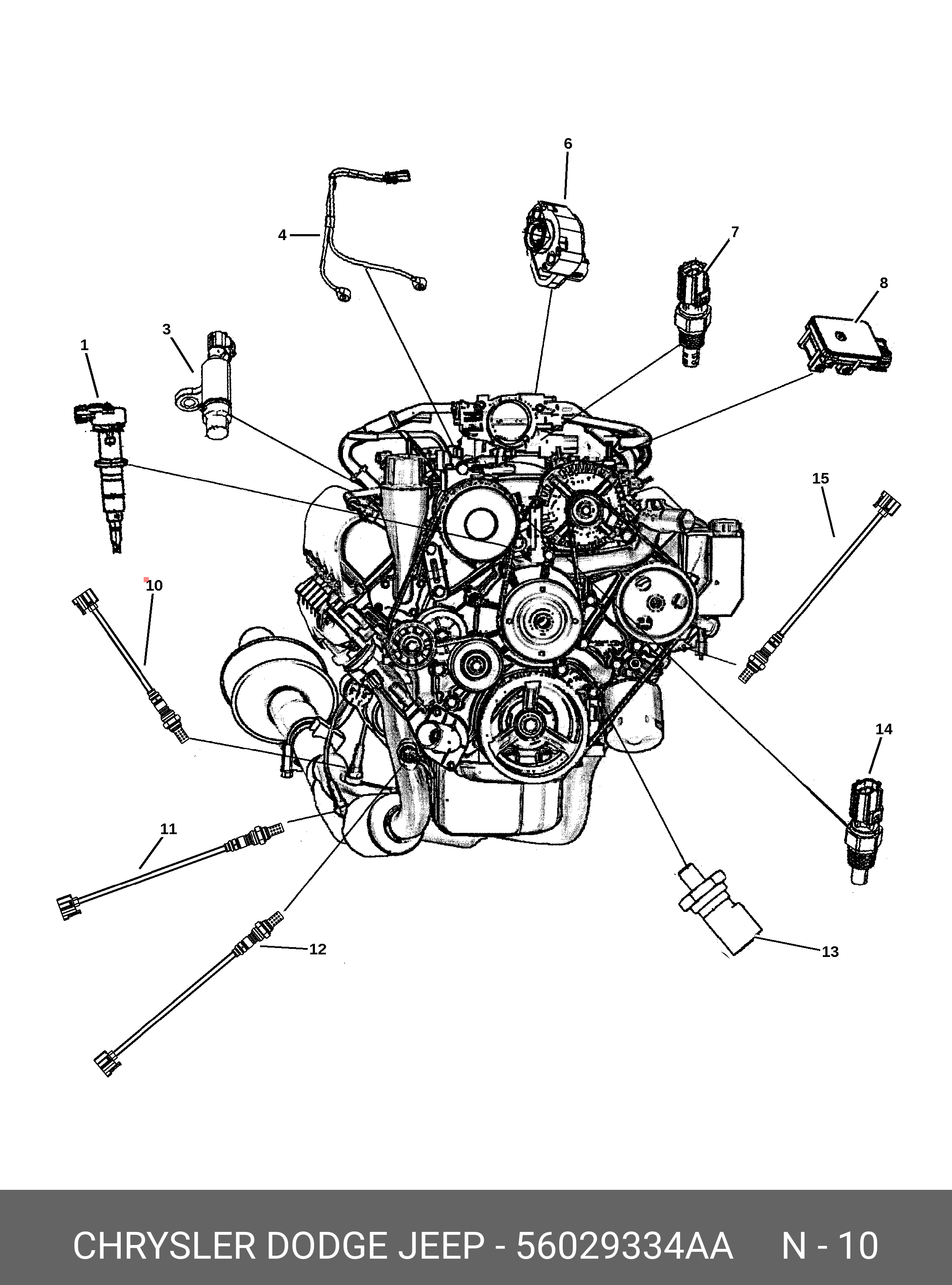 6

4

7

8

3

1

15

10

14

11

12

13

CHRYSLER DODGE JEEP - 56029334AA N - 10