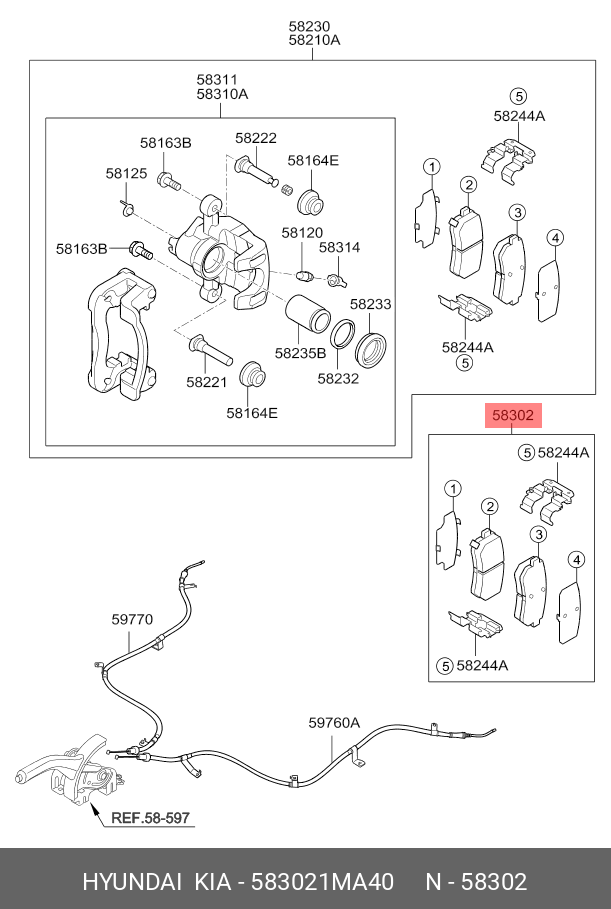 58230
58210A

58311
58310A

58163B
58222
58164E
58125
58163B
58120
58314
58233
58235B
58232
58221
58164E

5
58244A
1
2
3
4
58244A
5

58302
5 58244A
1
2
3
4
5 58244A

59770
59760A
REF.58-597

HYUNDAI KIA - 583021MA40 N - 58302