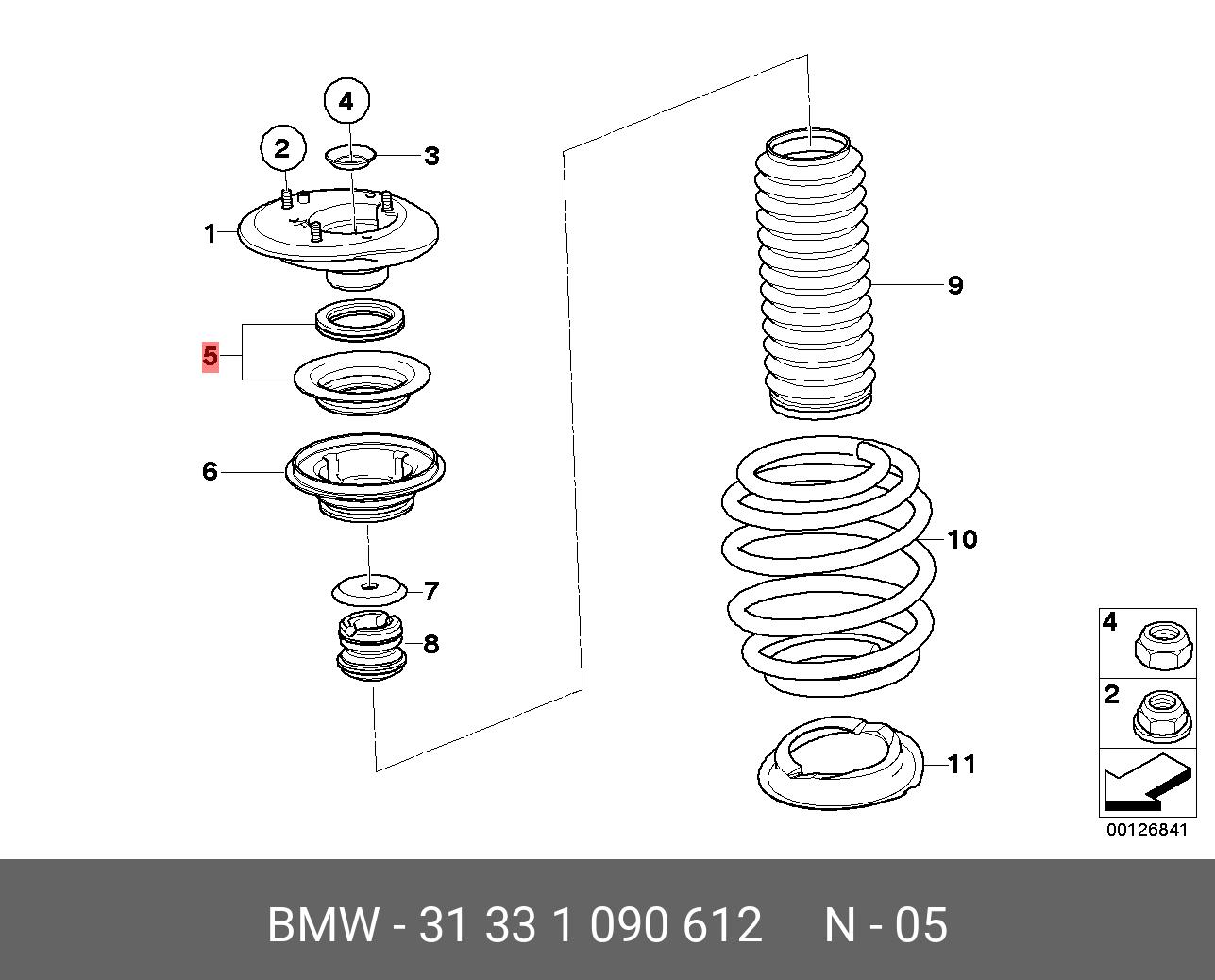 4
2
3
1
5
6
7
8
9
10
11
4
2
00126841

BMW - 31 33 1 090 612 N - 05